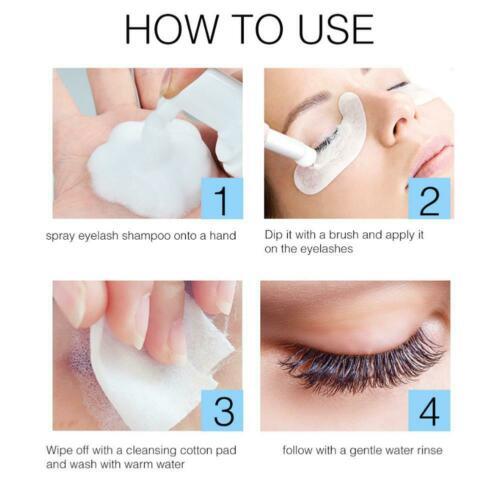 HOW TO USE

1

spray eyelash shampoo onto a hand

2

Dip it with a brush and apply it on the eyelashes

3

Wipe off with a cleansing cotton pad and wash with warm water

4

follow with a gentle water rinse