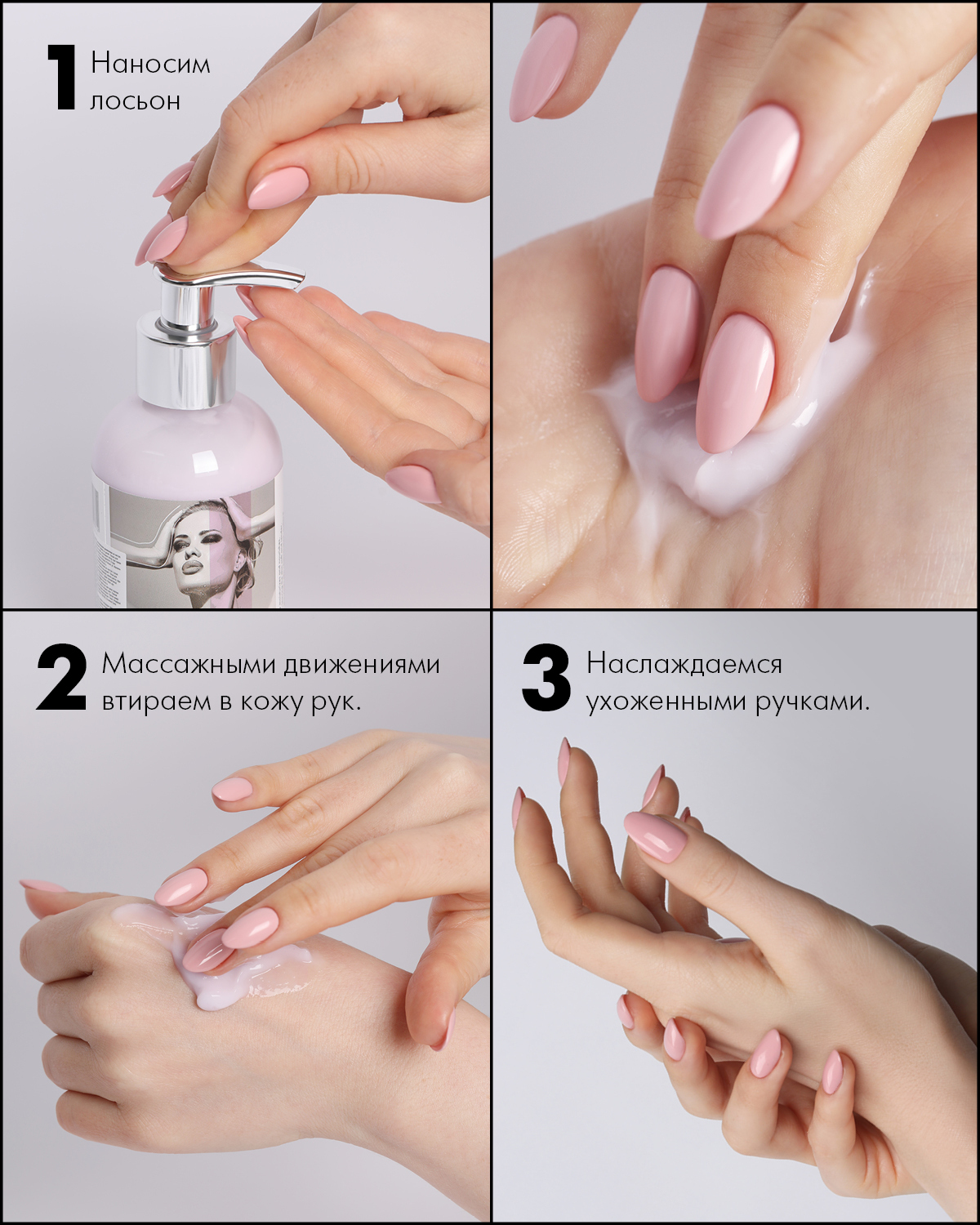 1 Наносим лосьон

2 Массажными движениями втираем в кожу рук.

3 Наслаждаемся ухоженными ручками.