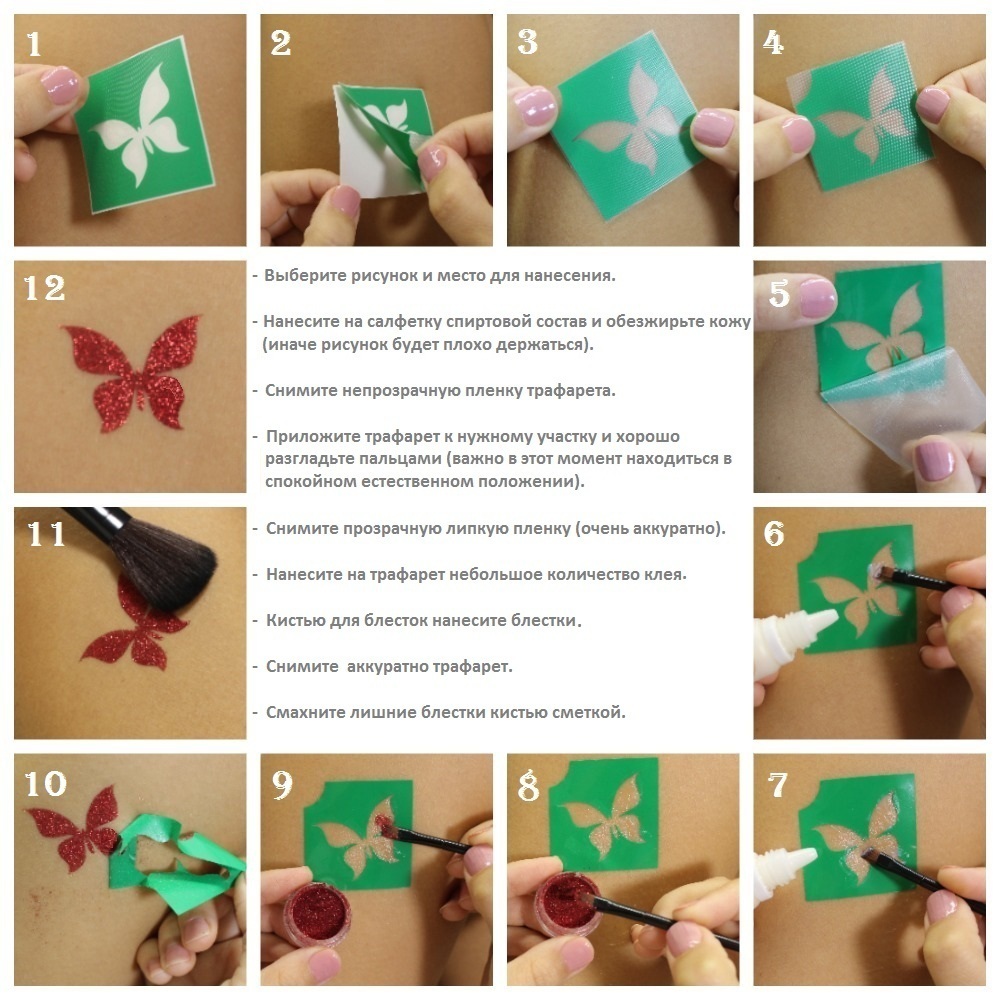 1

2

3

4

12

- Выберите рисунок и место для нанесения.

- Нанесите на салфетку спиртовой состав и обезжирьте кожу (иначе рисунок будет плохо держаться).

- Снимите непрозрачную пленку трафарета.

- Приложите трафарет к нужному участку и хорошо разгладьте пальцами (важно в этот момент находиться в спокойном естественном положении).

- Снимите прозрачную липкую пленку (очень аккуратно).

- Нанесите на трафарет небольшое количество клея.

- Кистью для блесток нанесите блестки.

- Снимите аккуратно трафарет.

- Смахните лишние блестки кистью сметкой.

5

11

6

10

9

8

7