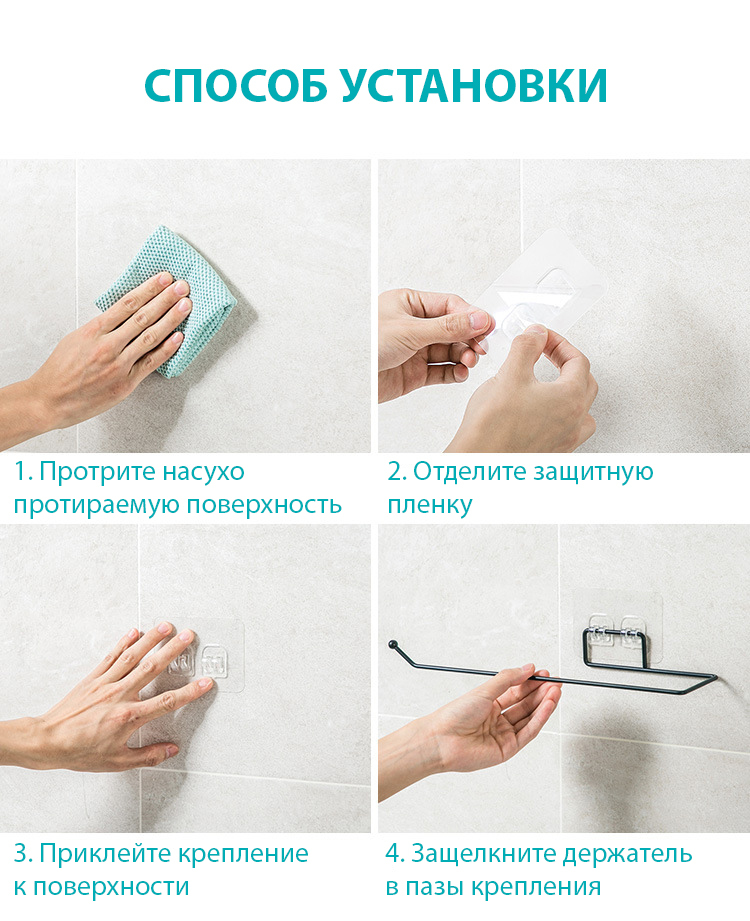 СПОСОБ УСТАНОВКИ

1. Протрите насухо протираемую поверхность

2. Отделите защитную пленку

3. Приклейте крепление к поверхности

4. Защелкните держатель в пазы крепления