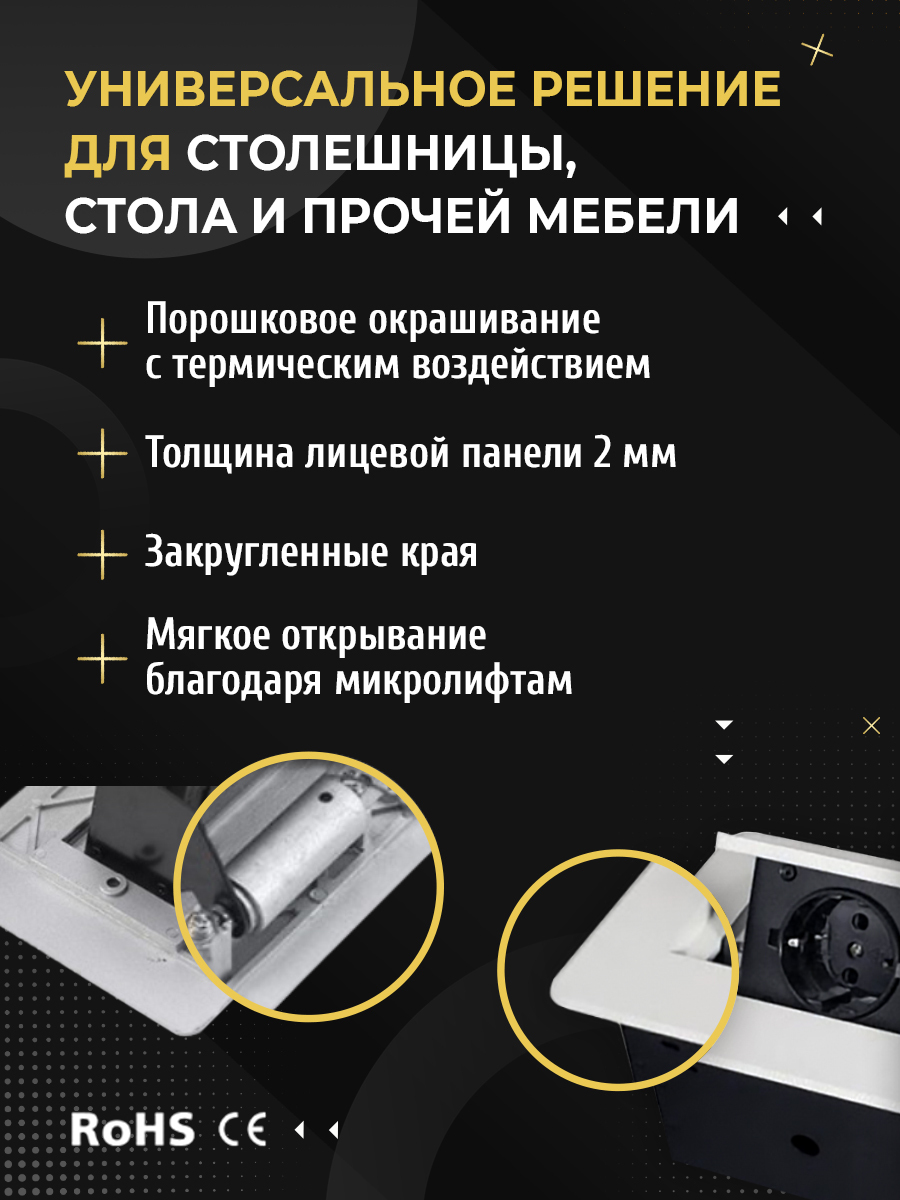 УНИВЕРСАЛЬНОЕ РЕШЕНИЕ ДЛЯ СТОЛЕШНИЦЫ, СТОЛА И ПРОЧЕЙ МЕБЕЛИ

Порошковое окрашивание с термическим воздействием

Толщина лицевой панели 2 мм

Закругленные края

Мягкое открывание благодаря микролифтам

RoHS CE