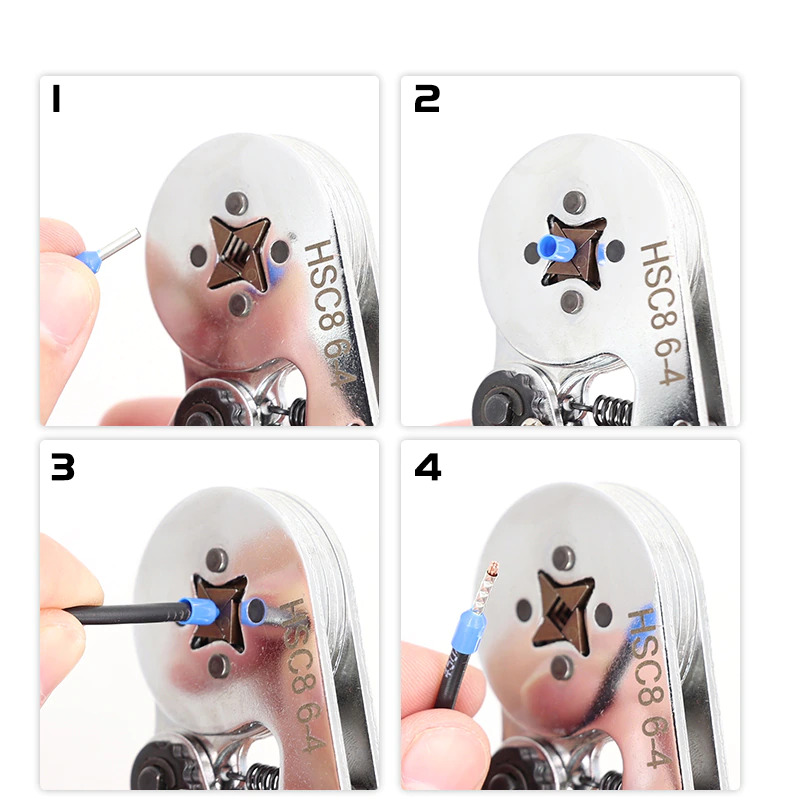 1

HSC8 6-4

2

HSC8 6-4

3

HSC8 6-4

4

HSC8 6-4