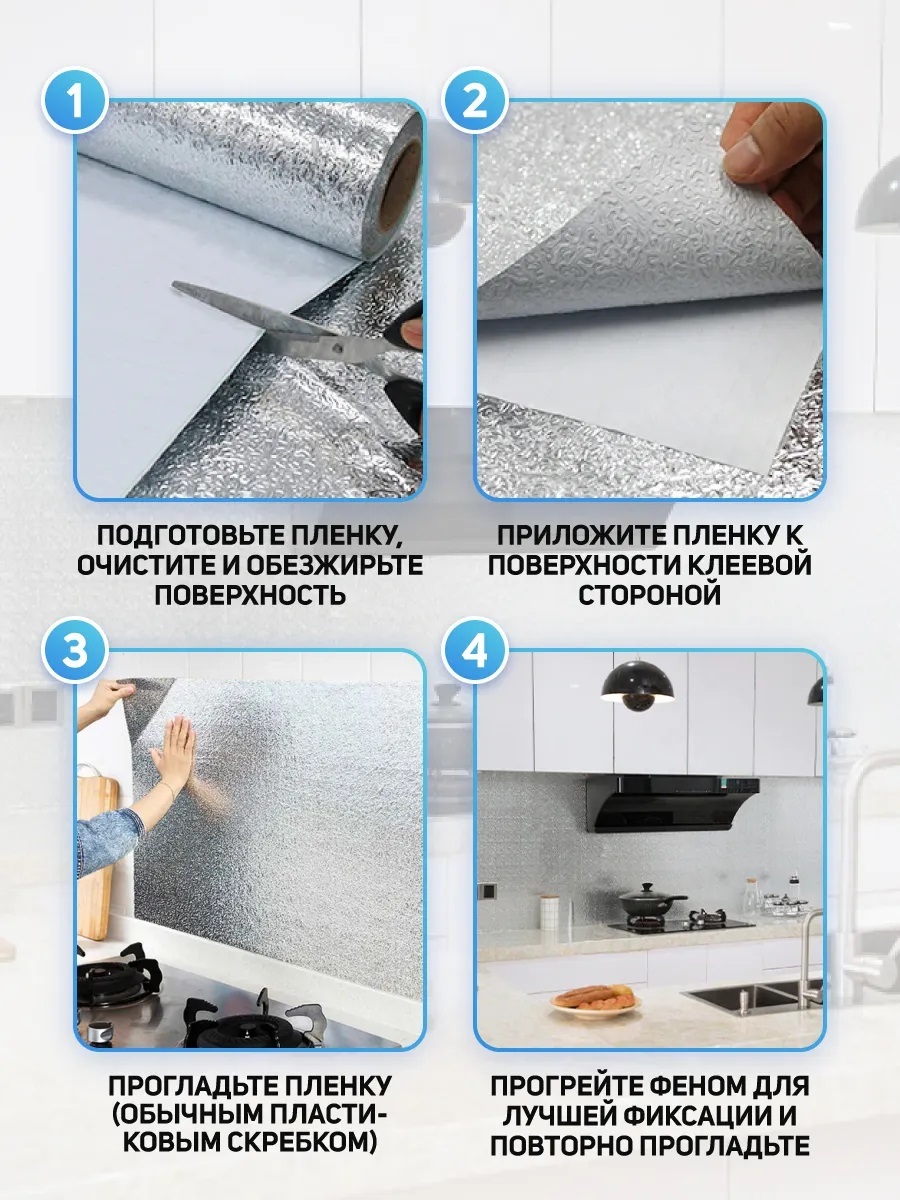 1

ПОДГОТОВЬТЕ ПЛЕНКУ, ОЧИСТИТЕ И ОБЕЗЖИРЬТЕ ПОВЕРХНОСТЬ

2

ПРИЛОЖИТЕ ПЛЕНКУ К ПОВЕРХНОСТИ КЛЕЕВОЙ СТОРОНОЙ

3

ПРОГЛАДЬТЕ ПЛЕНКУ (ОБЫЧНЫМ ПЛАСТИКОВЫМ СКРЕБКОМ)

4

ПРОГРЕЙТЕ ФЕНОМ ДЛЯ ЛУЧШЕЙ ФИКСАЦИИ И ПОВТОРНО ПРОГЛАДЬТЕ