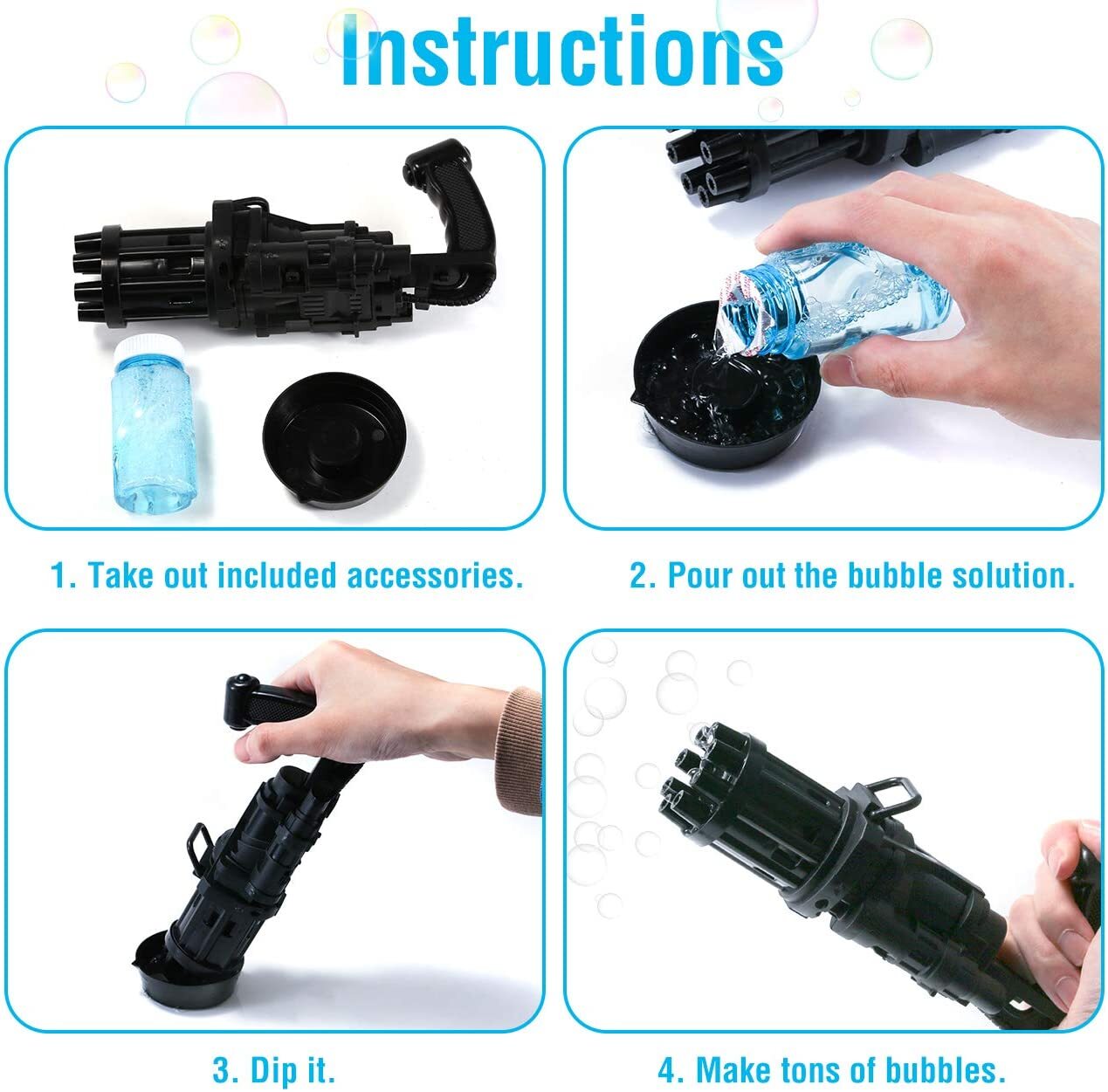 Instructions

1. Take out included accessories.

2. Pour out the bubble solution.

3. Dip it.

4. Make tons of bubbles.