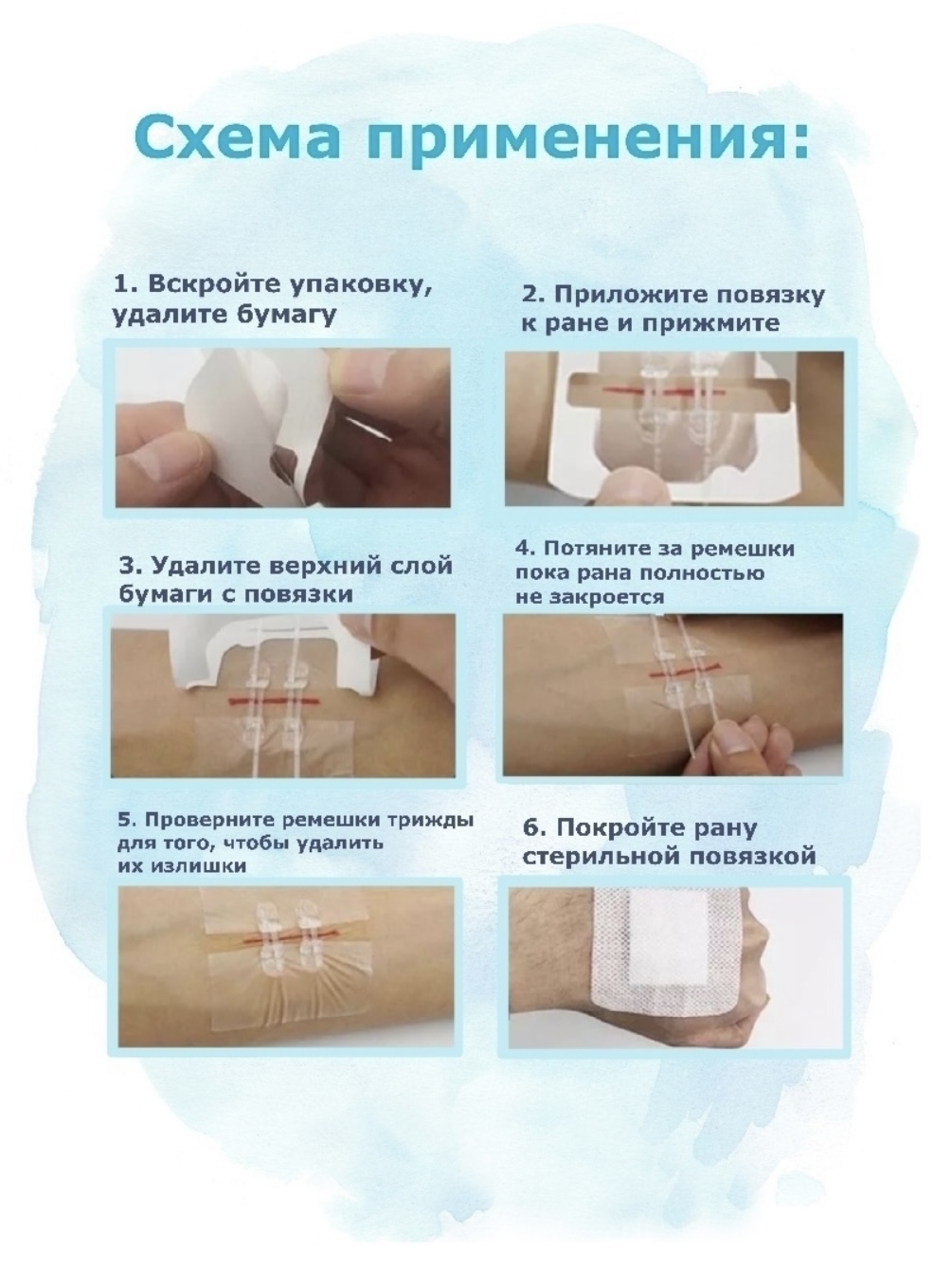 Схема применения:

1. Вскройте упаковку, удалите бумагу

2. Приложите повязку к ране и прижмите

3. Удалите верхний слой бумаги с повязки

4. Потяните за ремешки пока рана полностью не закроется

5. Проверните ремешки трижды для того, чтобы удалить их излишки

6. Покройте рану стерильной повязкой