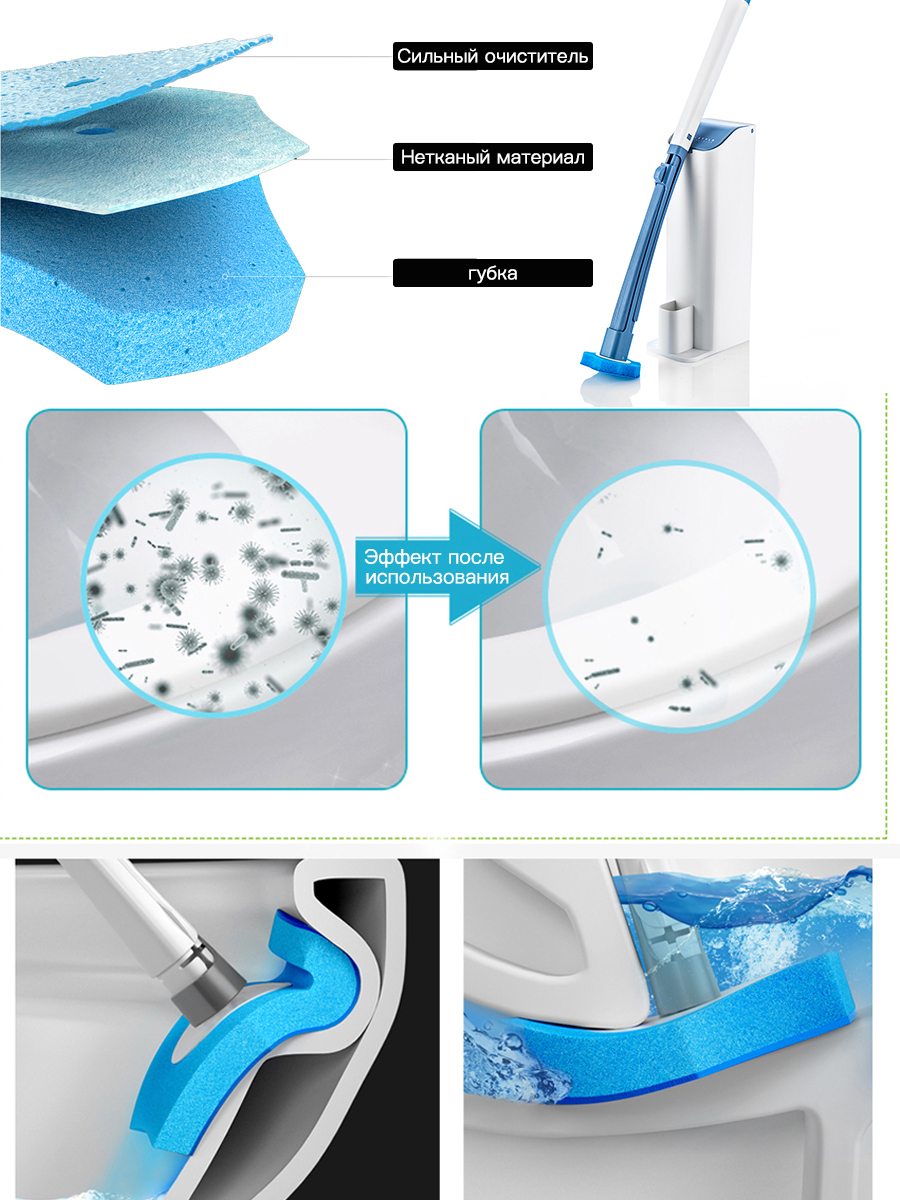 Сильный очиститель

Нетканый материал

губка

Эффект после использования