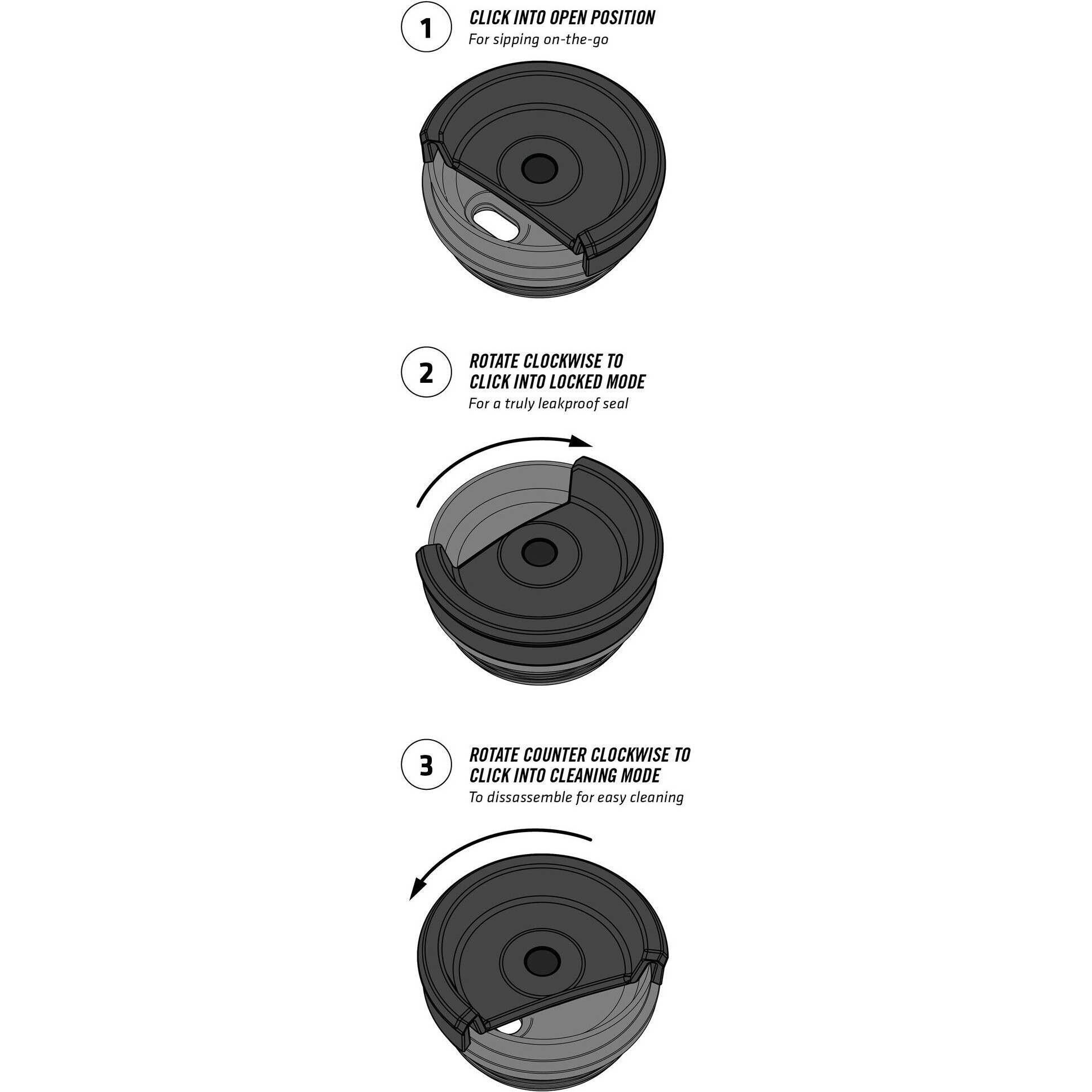 1

CLICK INTO OPEN POSITION
For sipping on-the-go

2

ROTATE CLOCKWISE TO CLICK INTO LOCKED MODE
For a truly leakproof seal

3

ROTATE COUNTER CLOCKWISE TO CLICK INTO CLEANING MODE
To dissassemble for easy cleaning