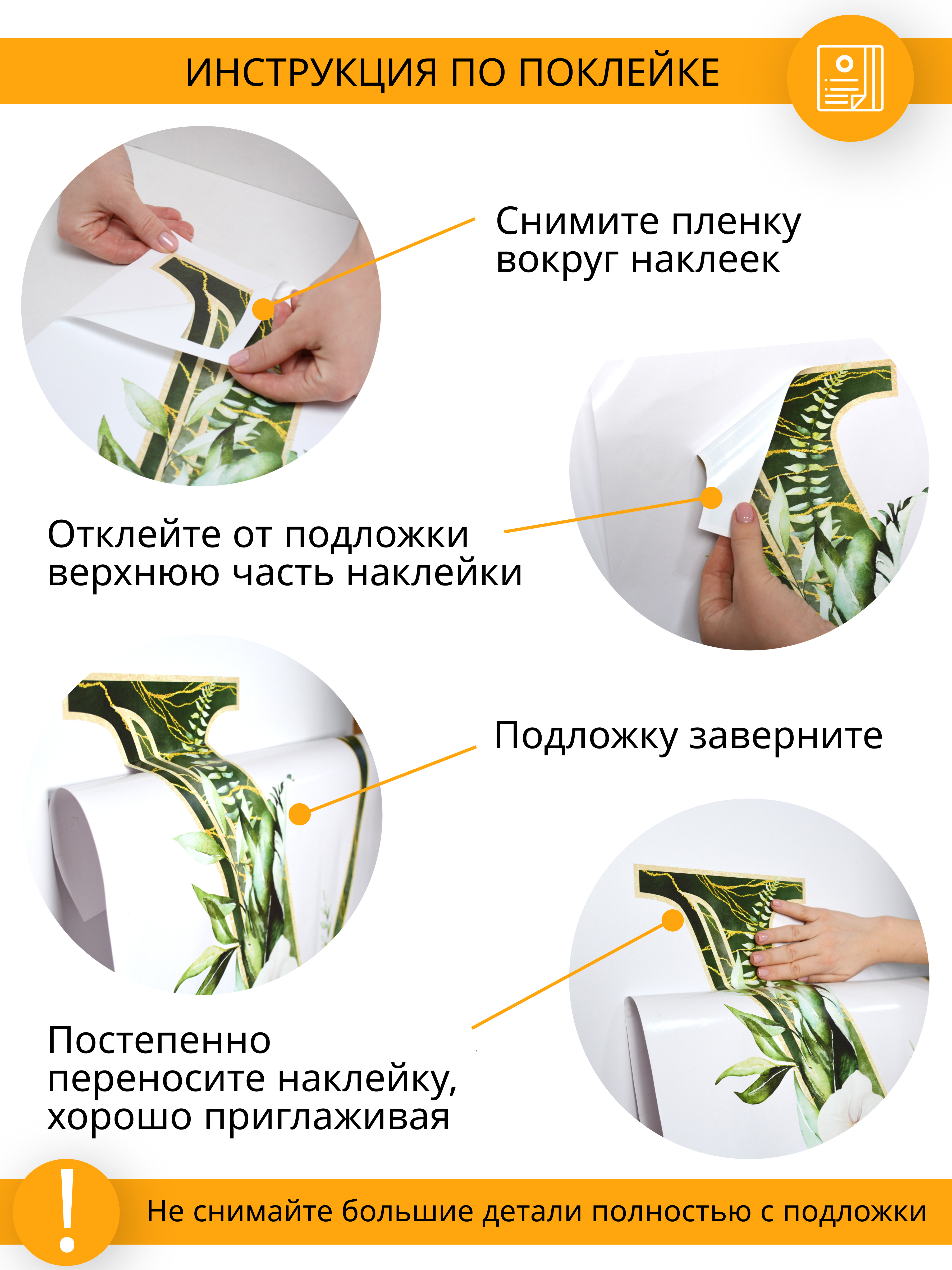 ИНСТРУКЦИЯ ПО ПОКЛЕЙКЕ

Снимите пленку вокруг наклеек

Отклейте от подложки верхнюю часть наклейки

Подложку заверните

Постепенно переносите наклейку, хорошо приглаживая

!

Не снимайте большие детали полностью с подложки