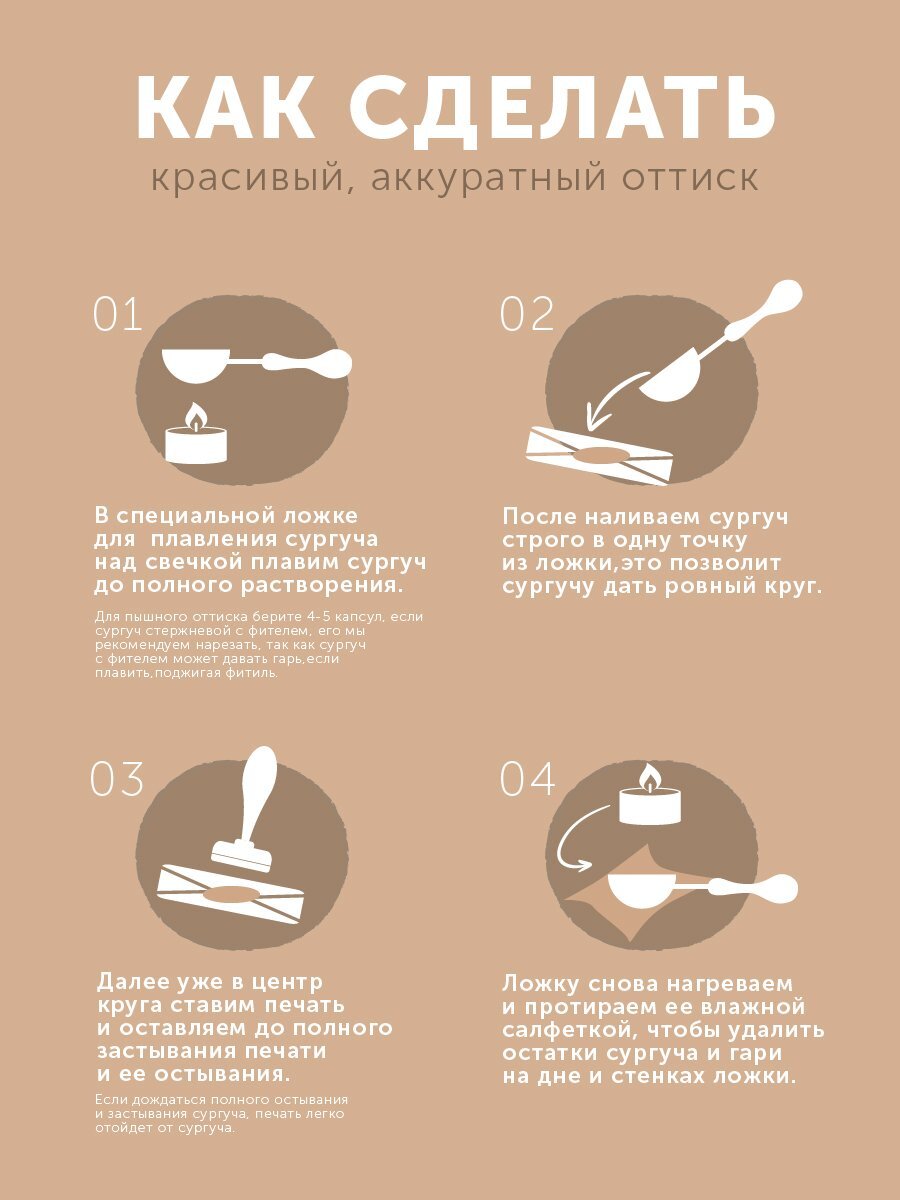 КАК СДЕЛАТЬ
красивый, аккуратный оттиск

01

В специальной ложке для плавления сургуча над свечкой плавим сургуч до полного растворения.

Для пышного оттиска берите 4-5 капсул, если сургуч стержневой с фителем, его мы рекомендуем нарезать, так как сургуч с фителем может давать гарь,если плавить,поджигая фитиль.

02

После наливаем сургуч строго в одну точку из ложки,это позволит сургучу дать ровный круг.

03

Далее уже в центр круга ставим печать и оставляем до полного застывания печати и ее остывания.

Если дождаться полного остывания и застывания сургуча, печать легко отойдет от сургуча.

04

Ложку снова нагреваем и протираем ее влажной салфеткой, чтобы удалить остатки сургуча и гари на дне и стенках ложки.