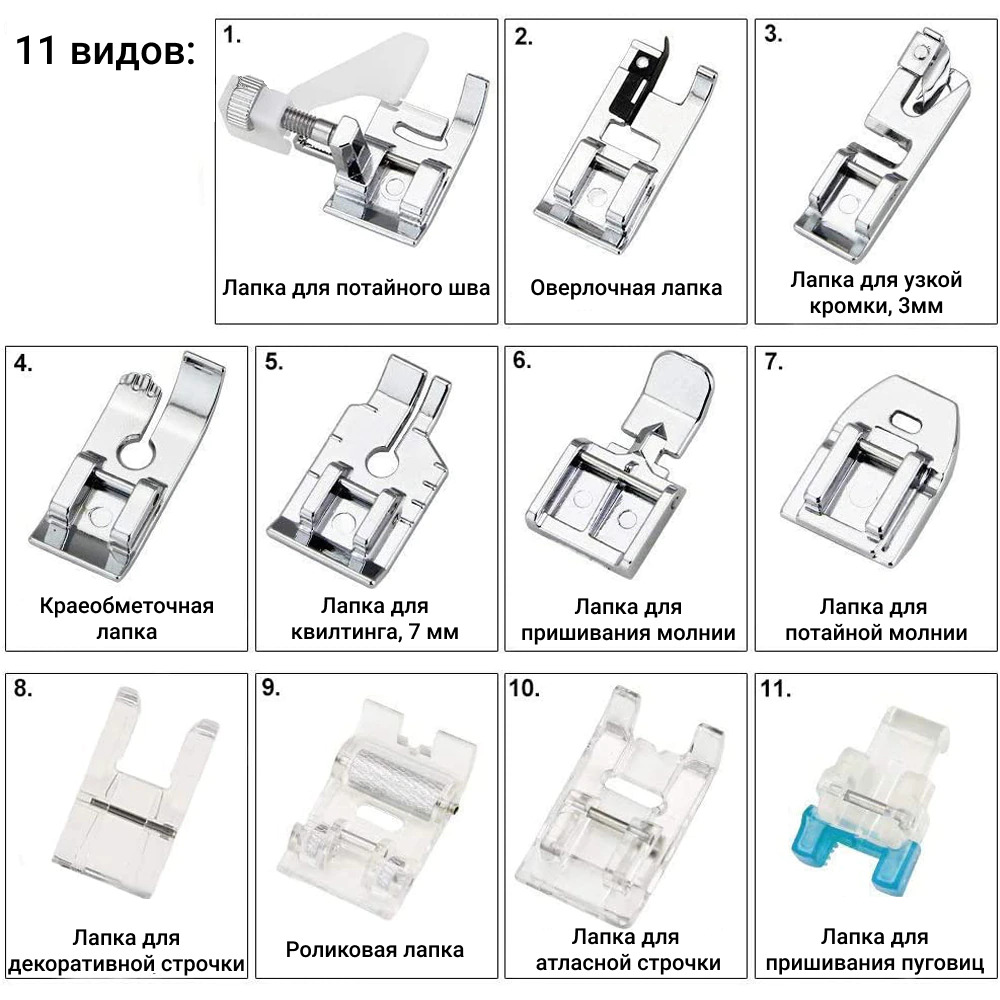 11 видов:

1.
Лапка для потайного шва

2.
Оверлочная лапка

3.
Лапка для узкой кромки, 3мм

4.
Краеобметочная лапка

5.
Лапка для квилтинга, 7 мм

6.
Лапка для пришивания молнии

7.
Лапка для потайной молнии

8.
Лапка для декоративной строчки

9.
Роликовая лапка

10.
Лапка для атласной строчки

11.
Лапка для пришивания пуговиц