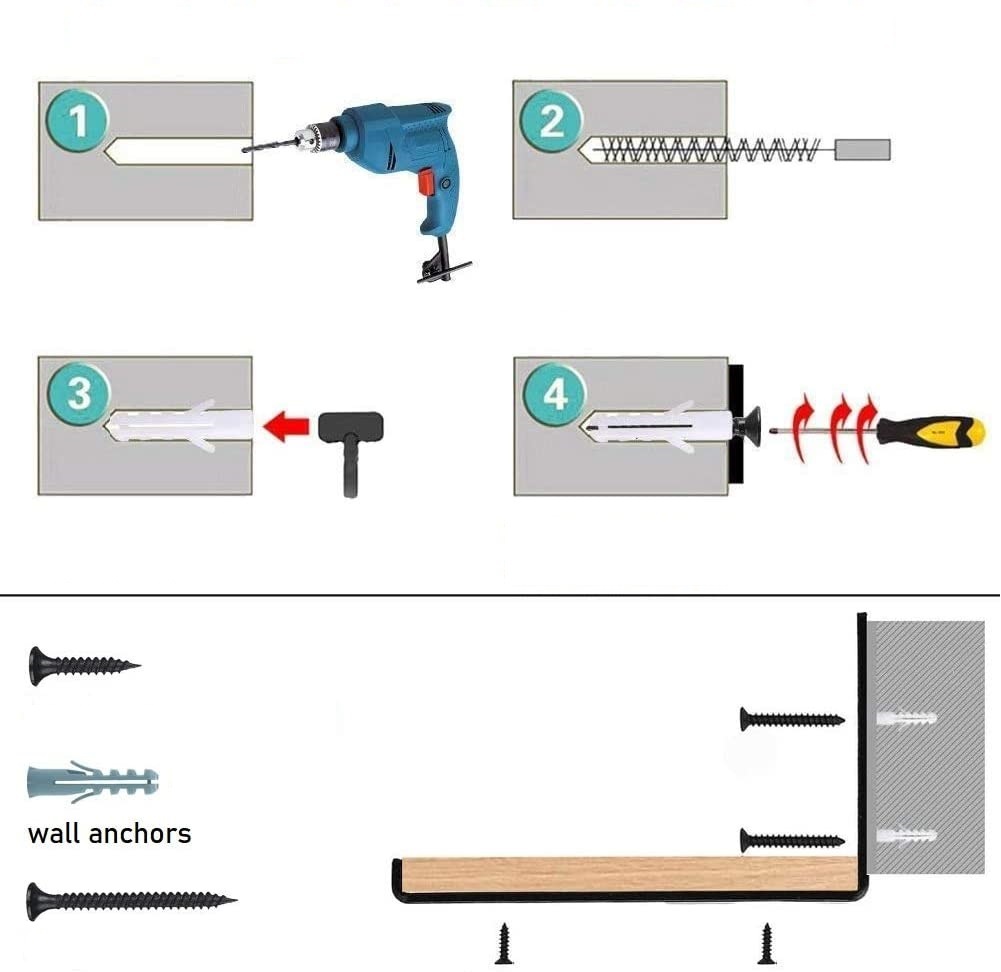 1

2

3

4

wall anchors