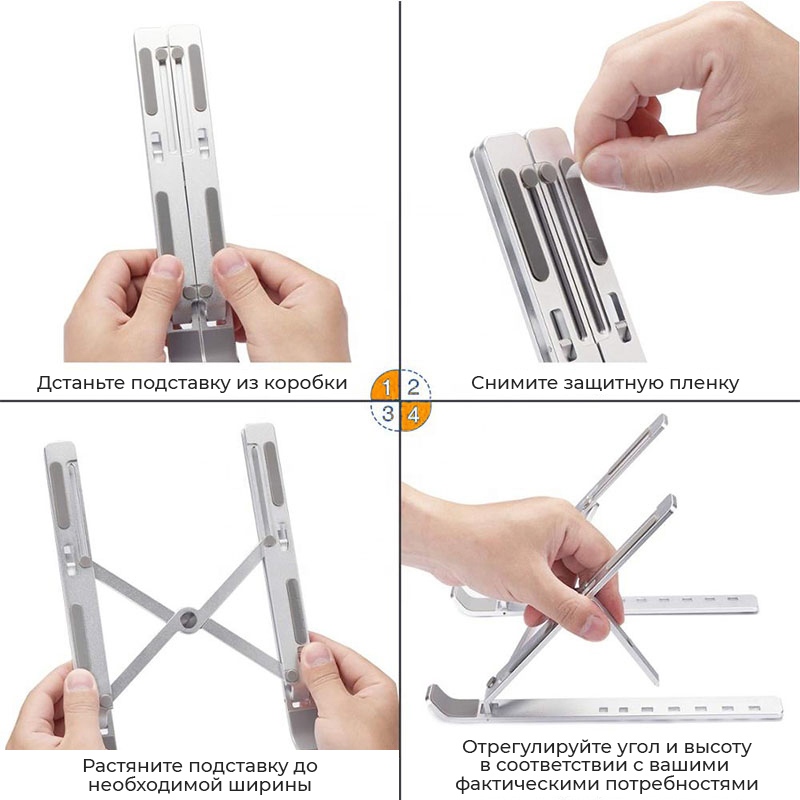 Дстаньте подставку из коробки

1
2
3
4

Снимите защитную пленку

Растяните подставку до необходимой ширины

Отрегулируйте угол и высоту в соответствии с вашими фактическими потребностями