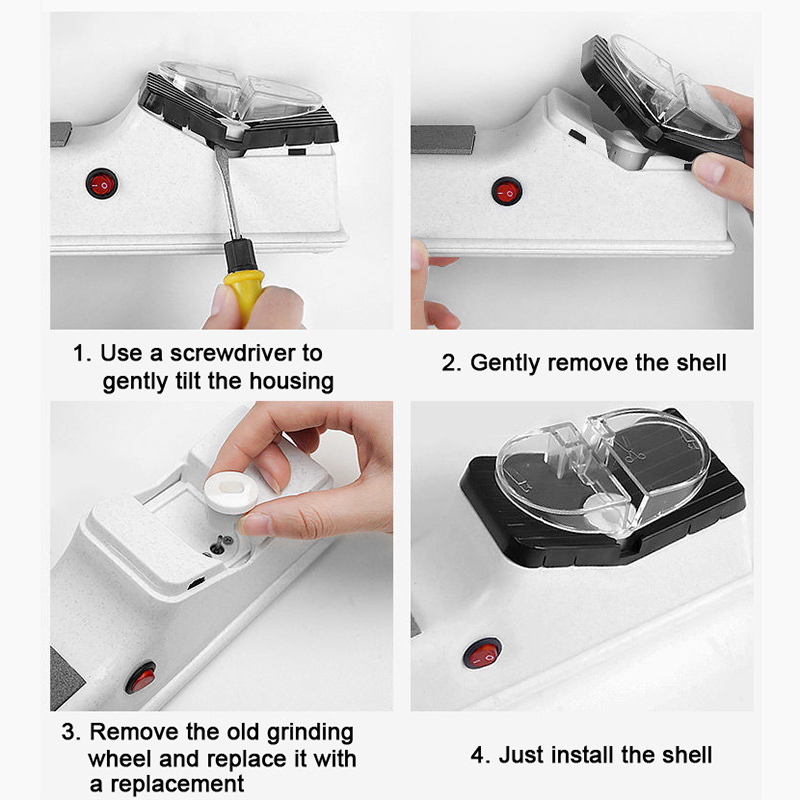 1. Use a screwdriver to gently tilt the housing

2. Gently remove the shell

3. Remove the old grinding wheel and replace it with a replacement

4. Just install the shell