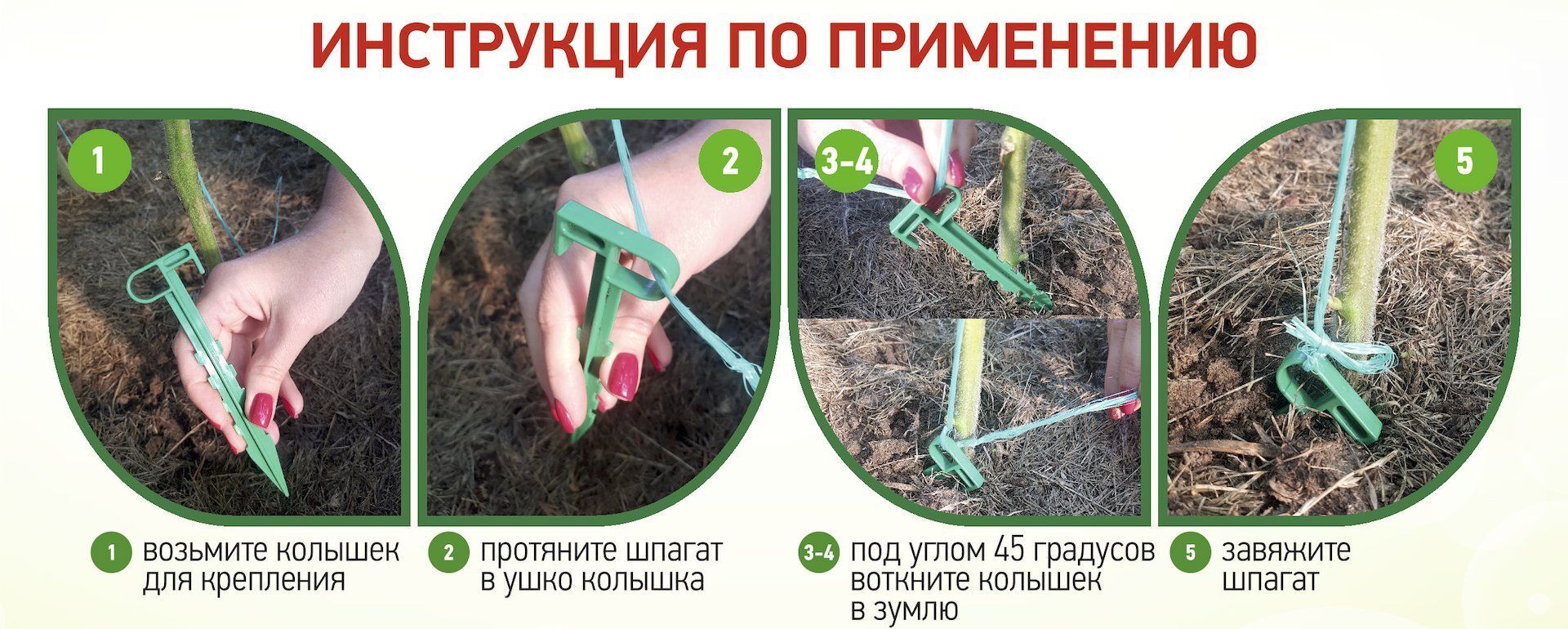 ИНСТРУКЦИЯ ПО ПРИМЕНЕНИЮ

1

2

3-4

5

1 возьмите колышек для крепления

2 протяните шпагат в ушко колышка

3-4 под углом 45 градусов воткните колышек в зумлю

5 завяжите шпагат