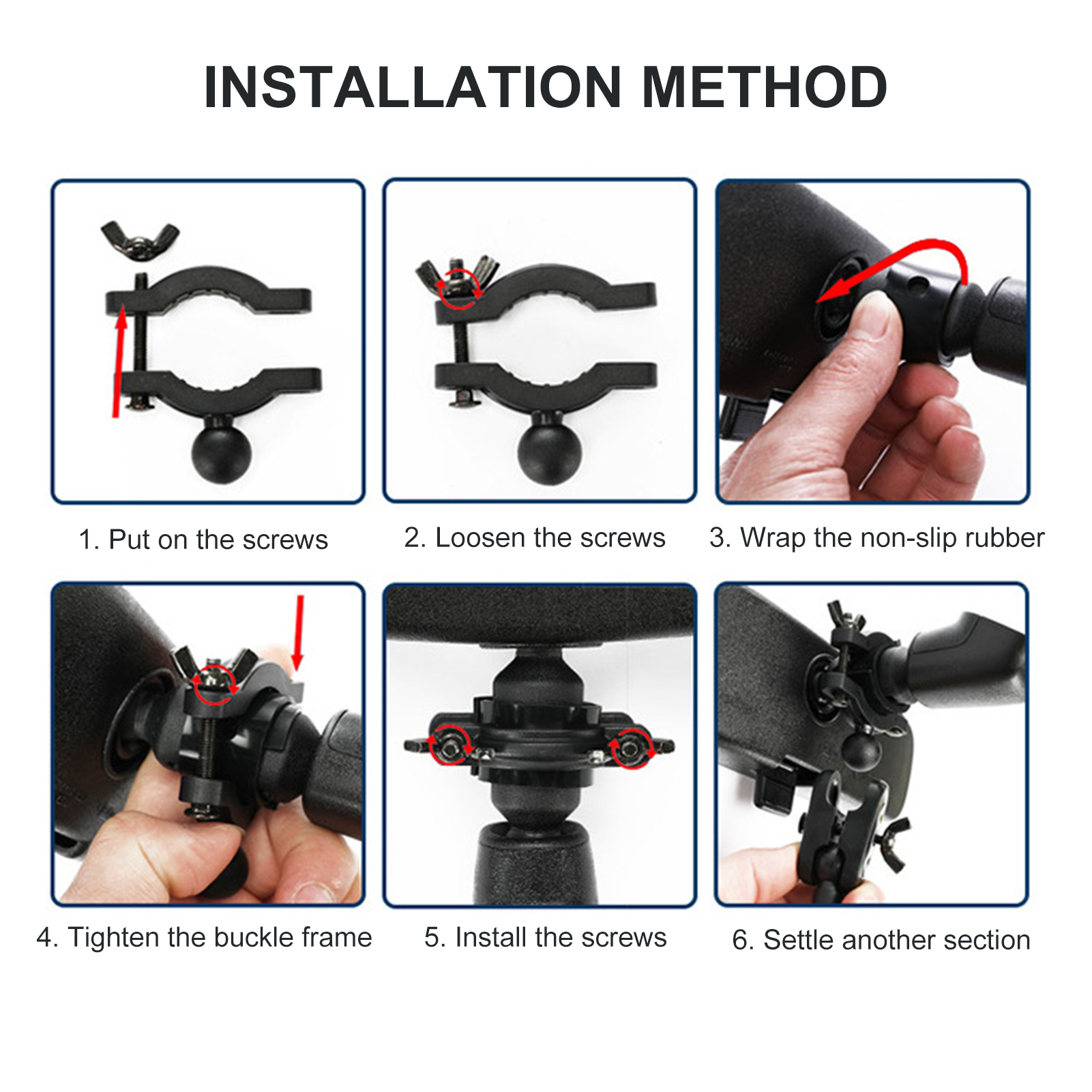 INSTALLATION METHOD

1. Put on the screws

2. Loosen the screws

3. Wrap the non-slip rubber

4. Tighten the buckle frame

5. Install the screws

6. Settle another section