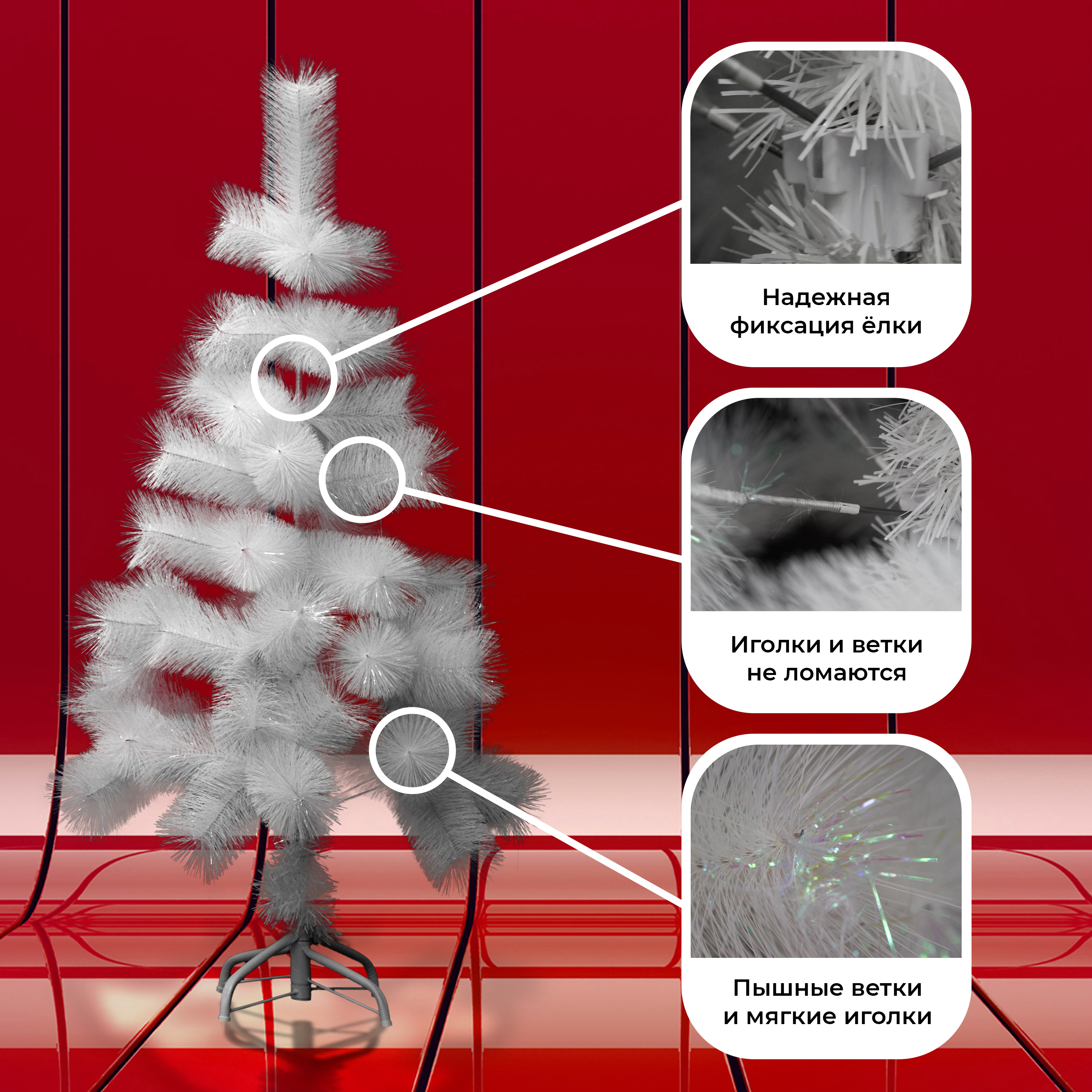 Надежная фиксация ёлки

Иголки и ветки не ломаются

Пышные ветки и мягкие иголки