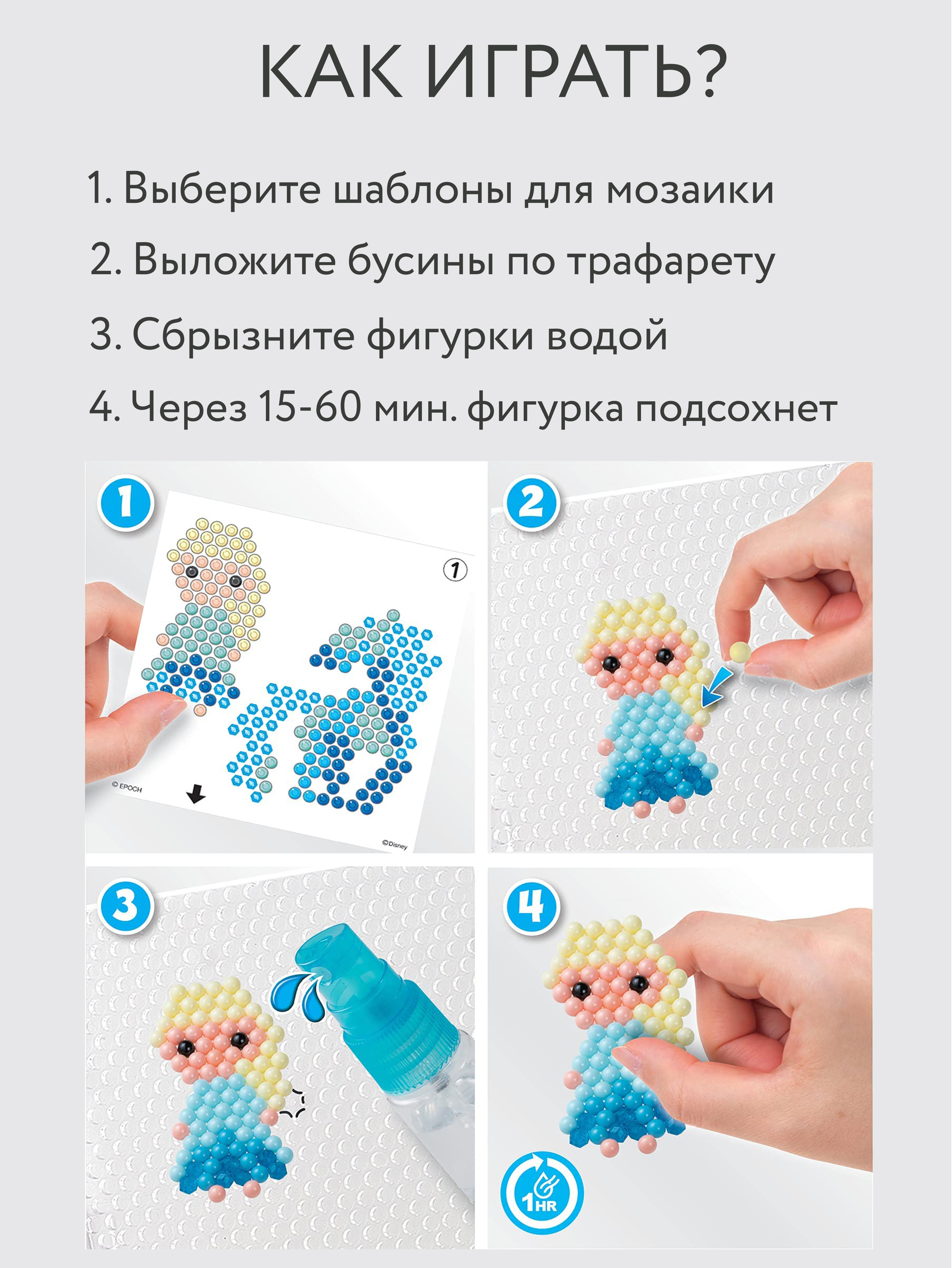 КАК ИГРАТЬ?

1. Выберите шаблоны для мозаики

2. Выложите бусины по трафарету

3. Сбрызните фигурки водой

4. Через 15-60 мин. фигурка подсохнет

1

1

© EPOCH

©Disney

2

3

4

1HR