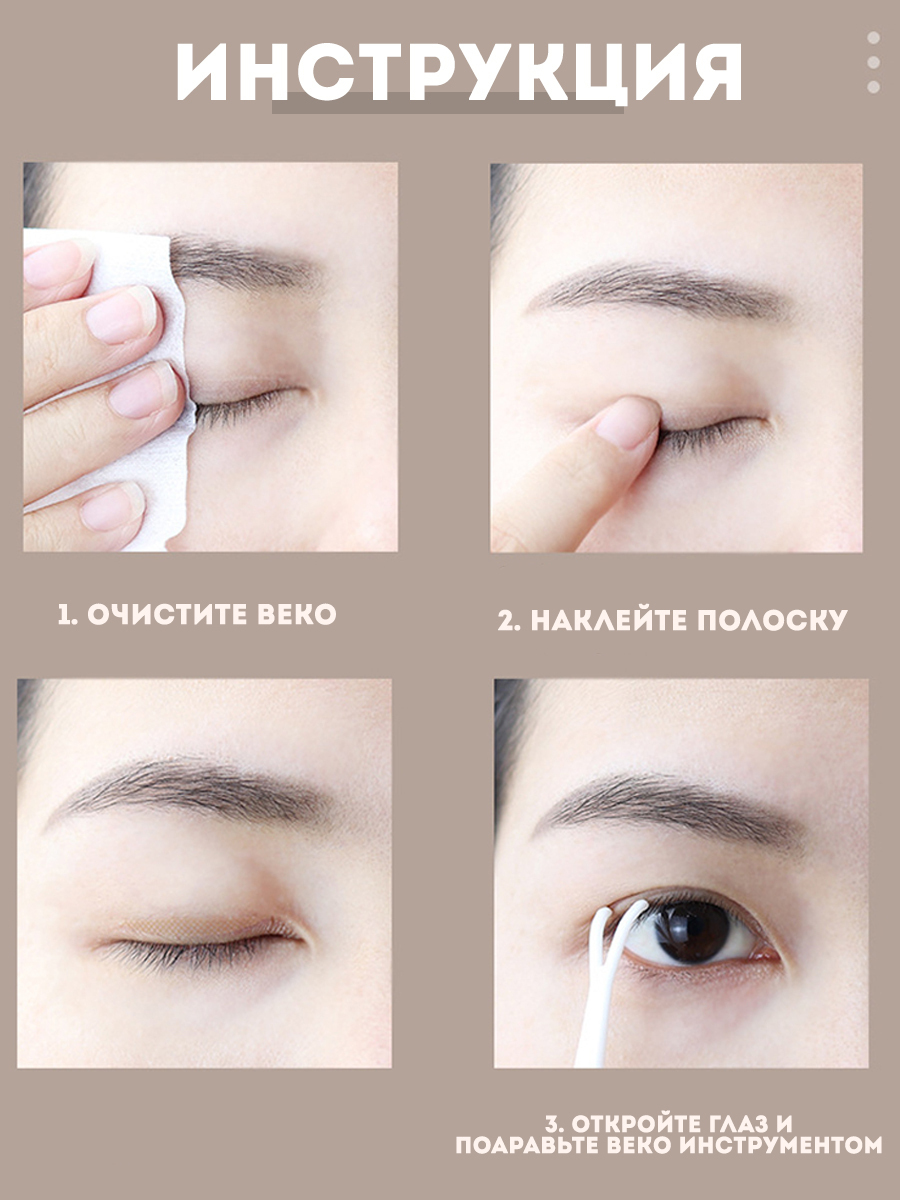 ИНСТРУКЦИЯ

1. ОЧИСТИТЕ ВЕКО

2. НАКЛЕЙТЕ ПОЛОСКУ

3. ОТКРОЙТЕ ГЛАЗ И ПОАРАВЬТЕ ВЕКО ИНСТРУМЕНТОМ