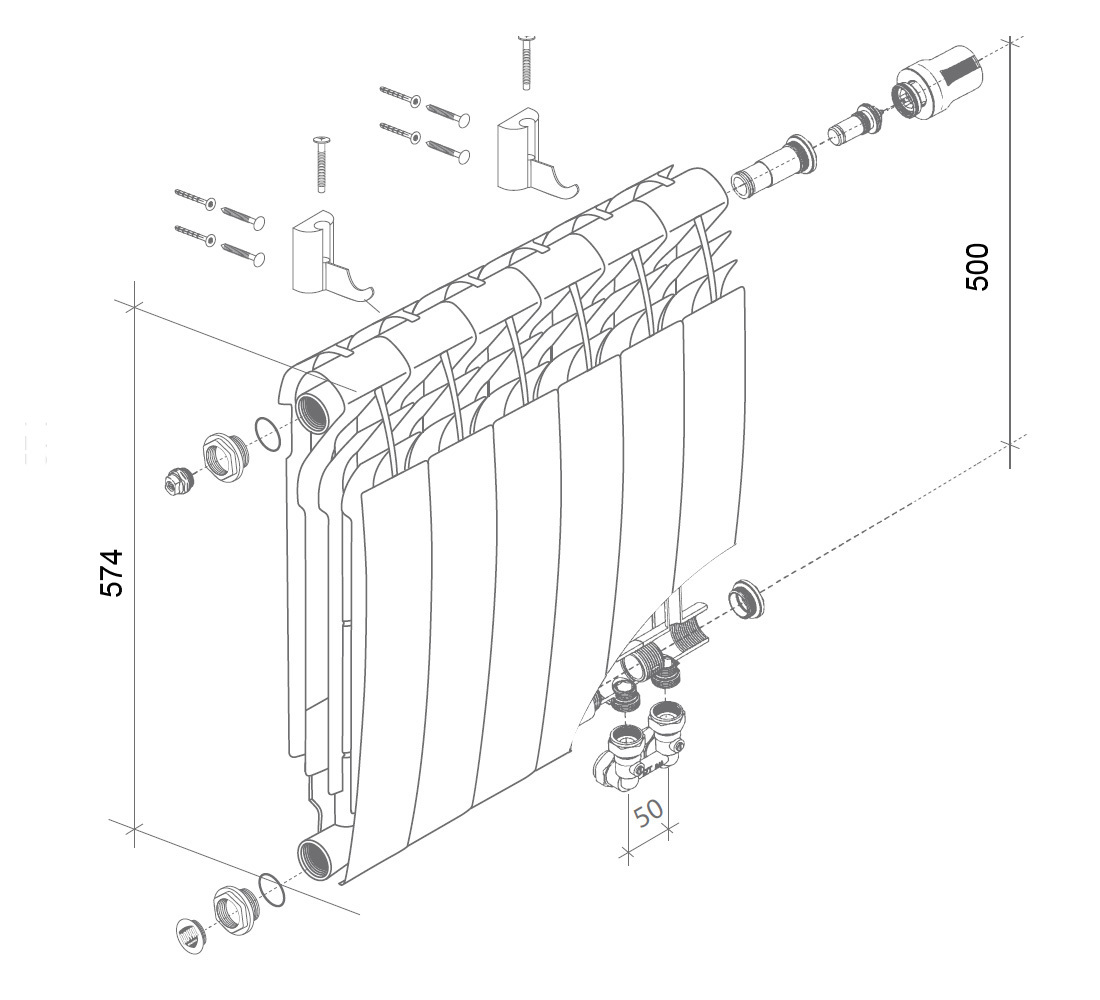 500

574

50