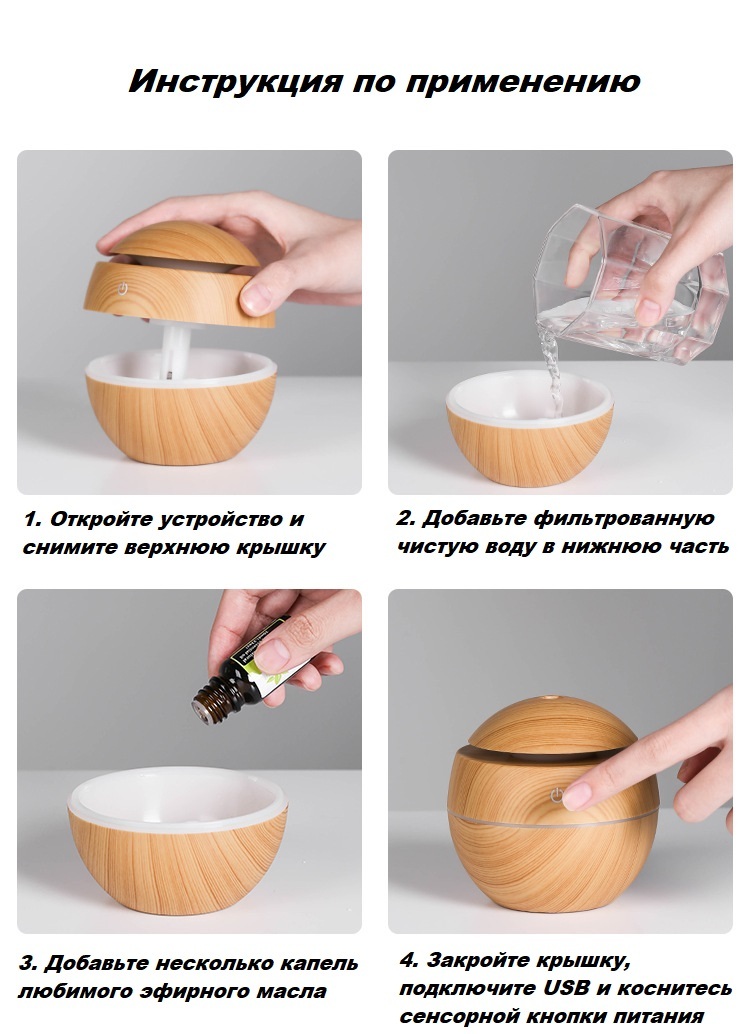 Инструкция по применению

1. Откройте устройство и снимите верхнюю крышку

2. Добавьте фильтрованную чистую воду в нижнюю часть

3. Добавьте несколько капель любимого эфирного масла

4. Закройте крышку, подключите USB и коснитесь сенсорной кнопки питания