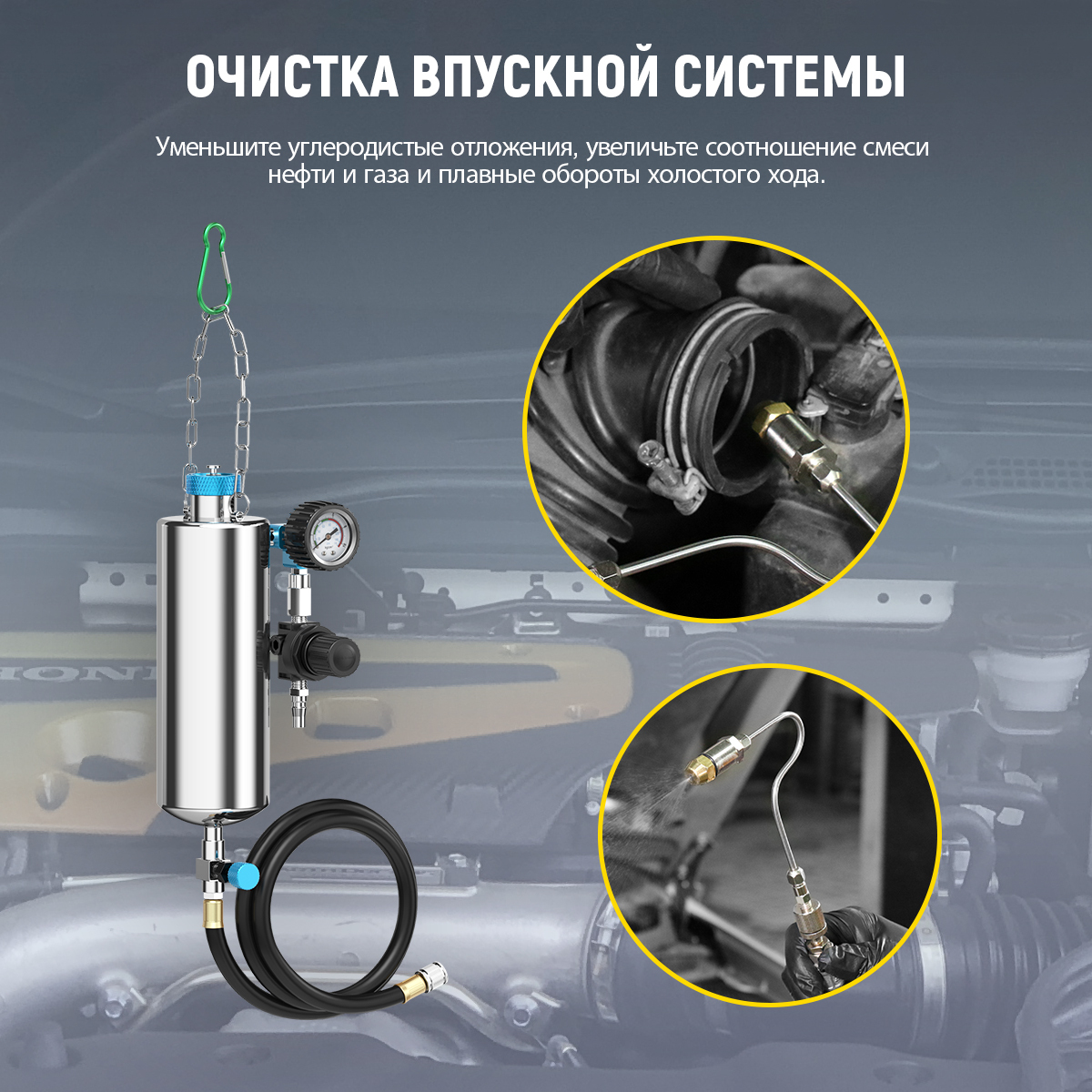 ОЧИСТКА ВПУСКНОЙ СИСТЕМЫ

Уменьшите углеродистые отложения, увеличьте соотношение смеси нефти и газа и плавные обороты холостого хода.