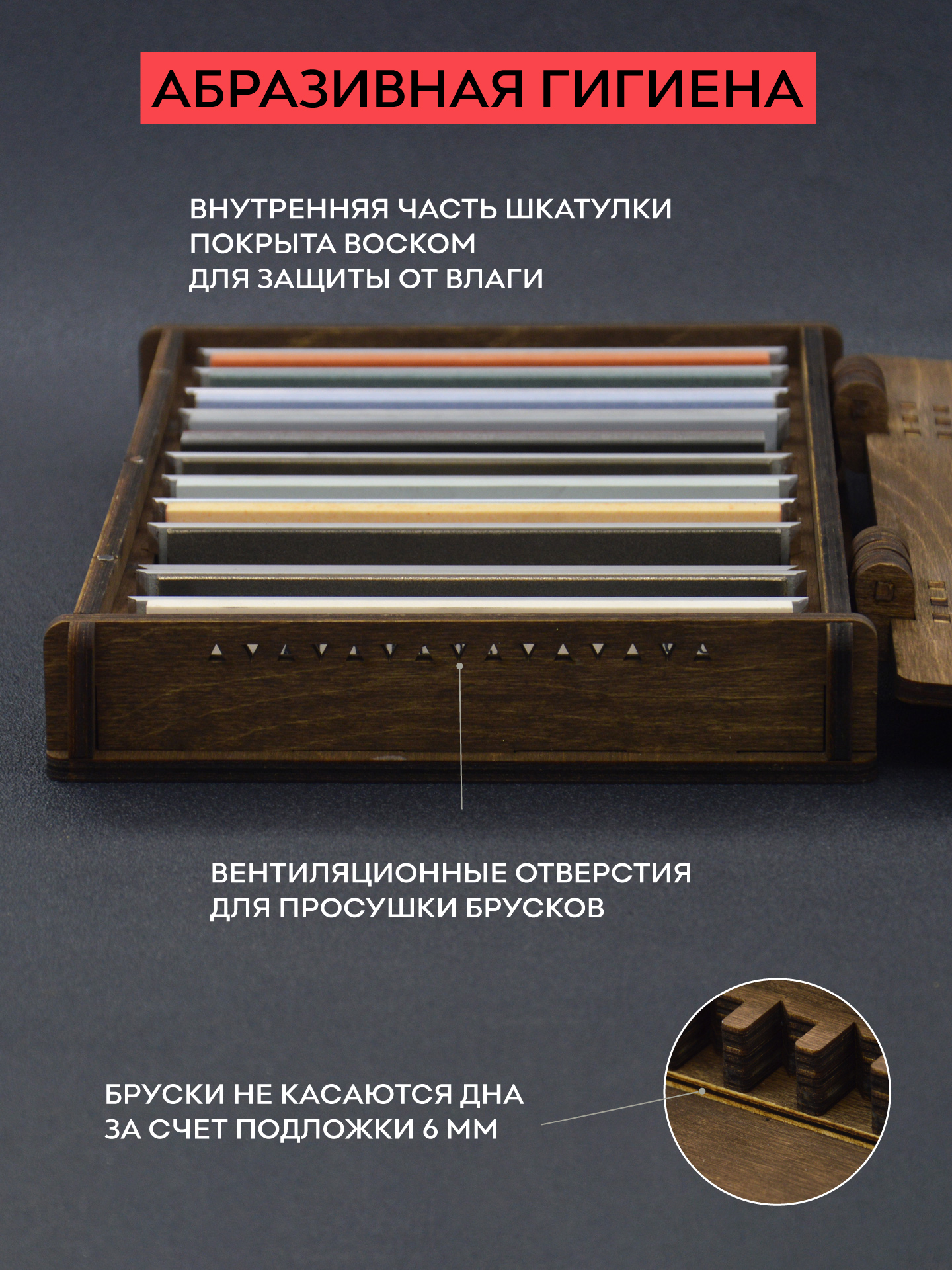 АБРАЗИВНАЯ ГИГИЕНА

ВНУТРЕННЯЯ ЧАСТЬ ШКАТУЛКИ ПОКРЫТА ВОСКОМ ДЛЯ ЗАЩИТЫ ОТ ВЛАГИ

ВЕНТИЛЯЦИОННЫЕ ОТВЕРСТИЯ ДЛЯ ПРОСУШКИ БРУСКОВ

БРУСКИ НЕ КАСАЮТСЯ ДНА ЗА СЧЕТ ПОДЛОЖКИ 6 ММ