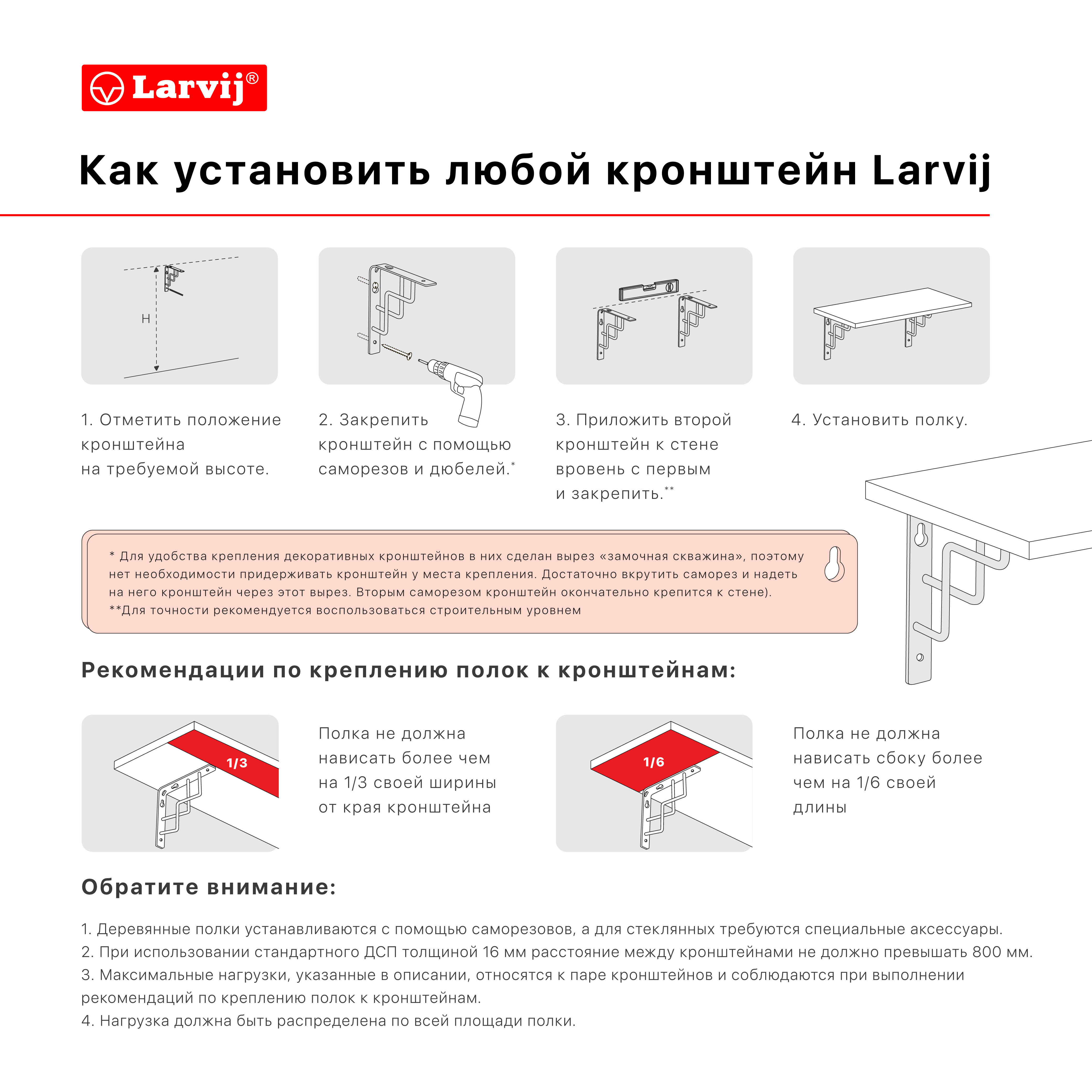 Larvij®

Как установить любой кронштейн Larvij

H

1. Отметить положение кронштейна на требуемой высоте.

2. Закрепить кронштейн с помощью саморезов и дюбелей.*

3. Приложить второй кронштейн к стене вровень с первым и закрепить.**

4. Установить полку.

* Для удобства крепления декоративных кронштейнов в них сделан вырез «замочная скважина», поэтому нет необходимости придерживать кронштейн у места крепления. Достаточно вкрутить саморез и надеть на него кронштейн через этот вырез. Вторым саморезом кронштейн окончательно крепится к стене).
**Для точности рекомендуется воспользоваться строительным уровнем

Рекомендации по креплению полок к кронштейнам:

1/3

Полка не должна нависать более чем на 1/3 своей ширины от края кронштейна

1/6

Полка не должна нависать сбоку более чем на 1/6 своей длины

Обратите внимание:

1. Деревянные полки устанавливаются с помощью саморезовов, а для стеклянных требуются специальные аксессуары.
2. При использовании стандартного ДСП толщиной 16 мм расстояние между кронштейнами не должно превышать 800 мм.
3. Максимальные нагрузки, указанные в описании, относятся к паре кронштейнов и соблюдаются при выполнении рекомендаций по креплению полок к кронштейнам.
4. Нагрузка должна быть распределена по всей площади полки.