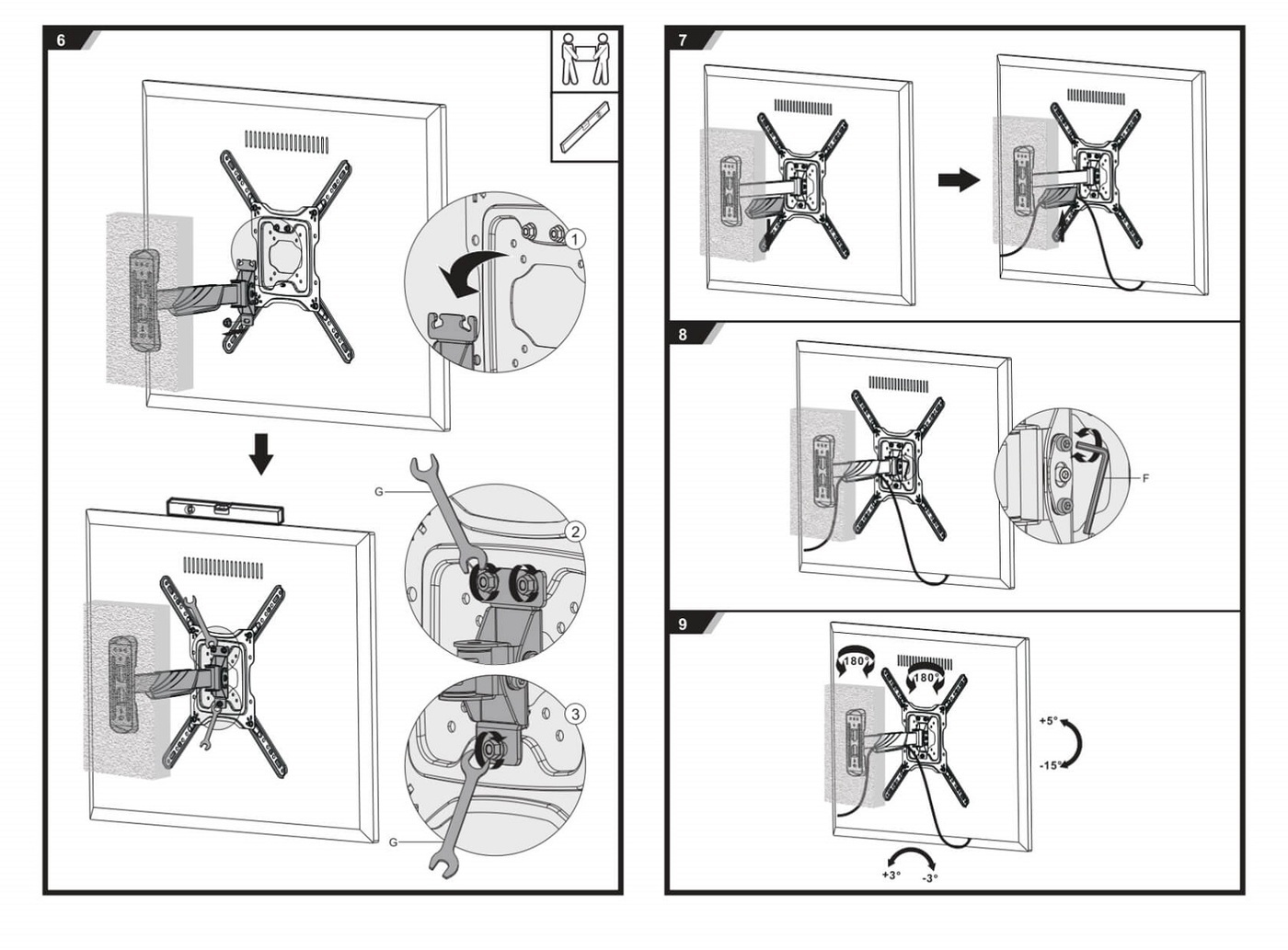 6

1

G

2

3

G

7

8

F

9

180°

180°

+5°

-15°

+3°

-3°