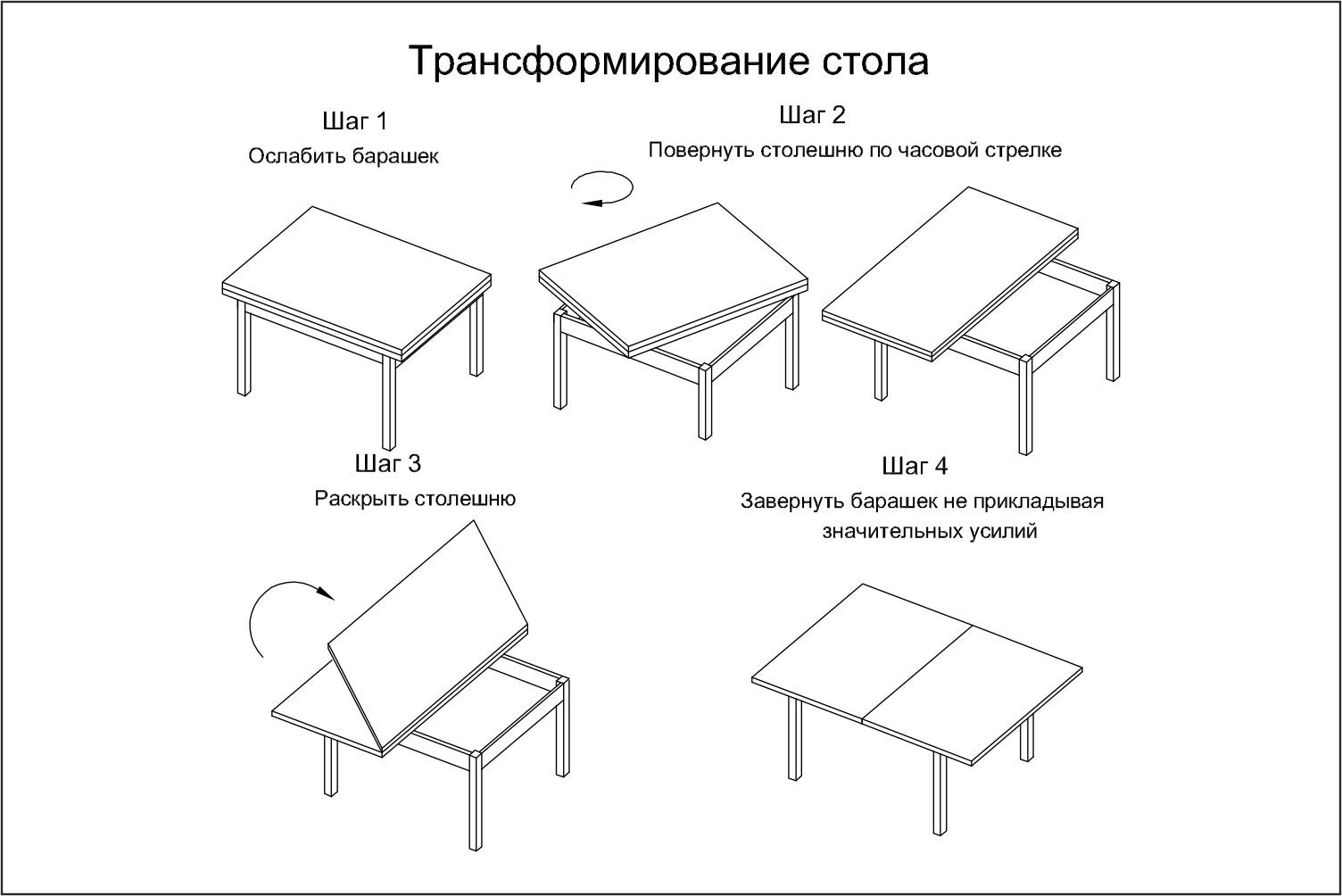 Трансформирование стола

Шаг 1

Ослабить барашек

Шаг 2

Повернуть столешню по часовой стрелке

Шаг 3

Раскрыть столешню

Шаг 4

Завернуть барашек не прикладывая значительных усилий