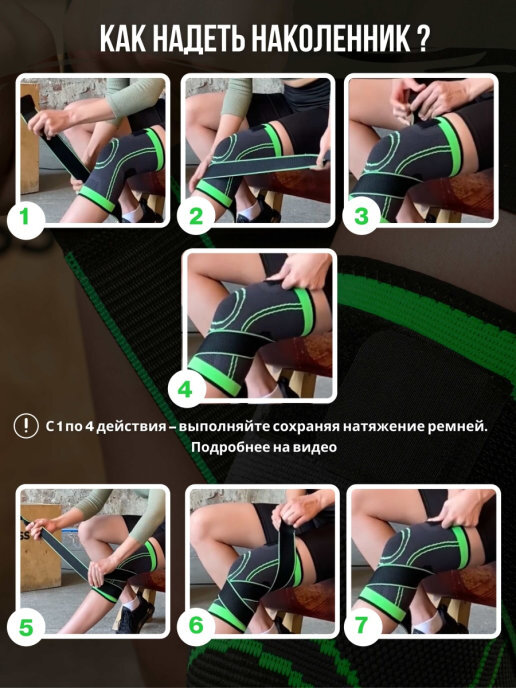 КАК НАДЕТЬ НАКОЛЕННИК ?

1

2

3

4

! С 1 по 4 действия – выполняйте сохраняя натяжение ремней. Подробнее на видео

5

6

7