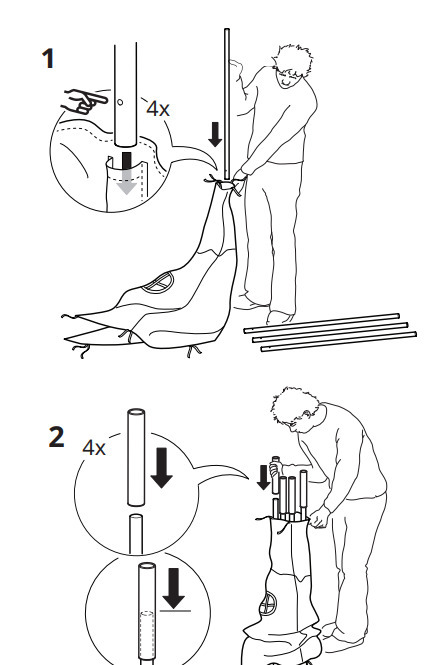 1

4x

2

4x