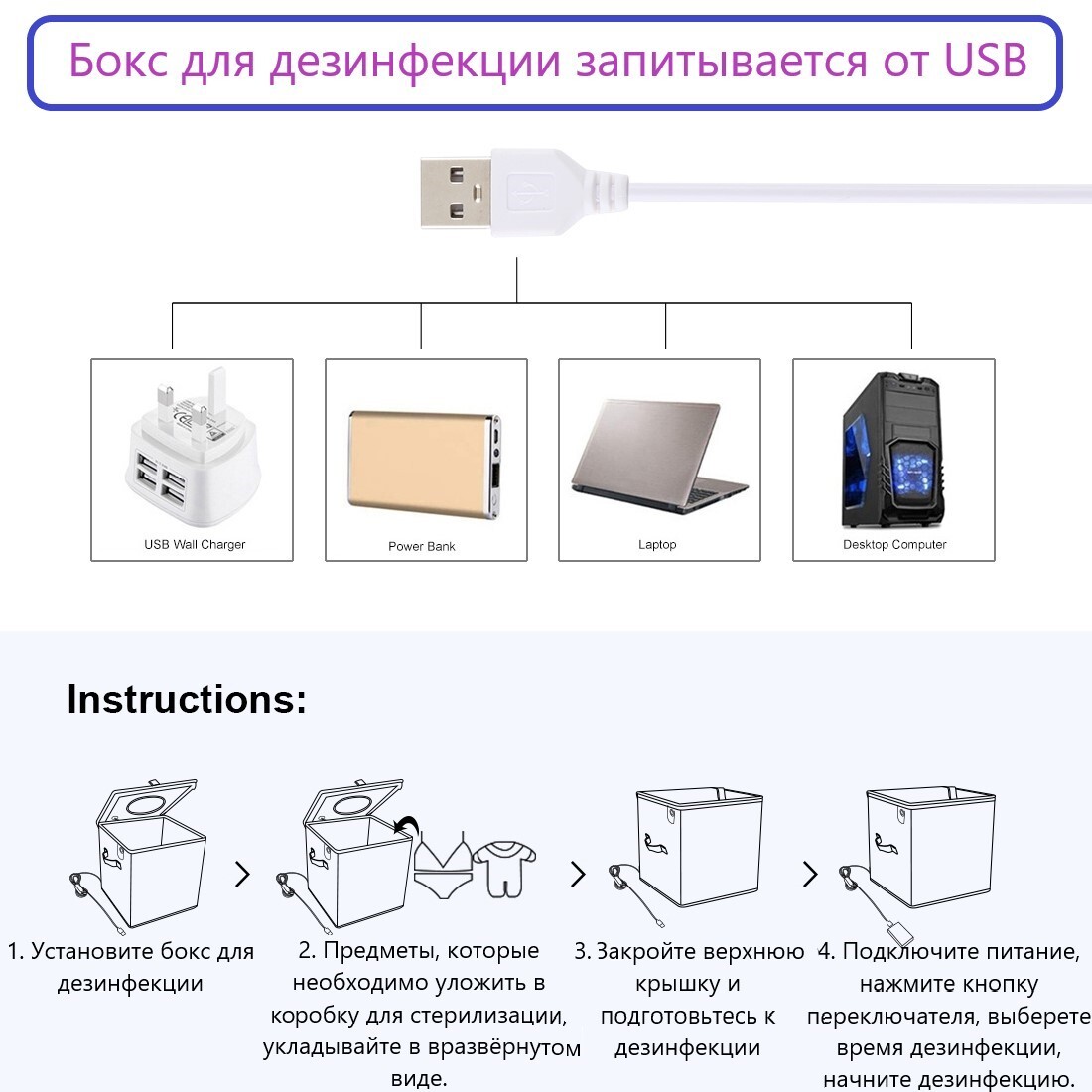 Бокс для дезинфекции запитывается от USB

USB Wall Charger

Power Bank

Laptop

Desktop Computer

Instructions:

1. Установите бокс для дезинфекции

2. Предметы, которые необходимо уложить в коробку для стерилизации, укладывайте в вразвёрнутом виде.

3. Закройте верхнюю крышку и подготовьтесь к дезинфекции

4. Подключите питание, нажмите кнопку переключателя, выберете время дезинфекции, начните дезинфекцию.