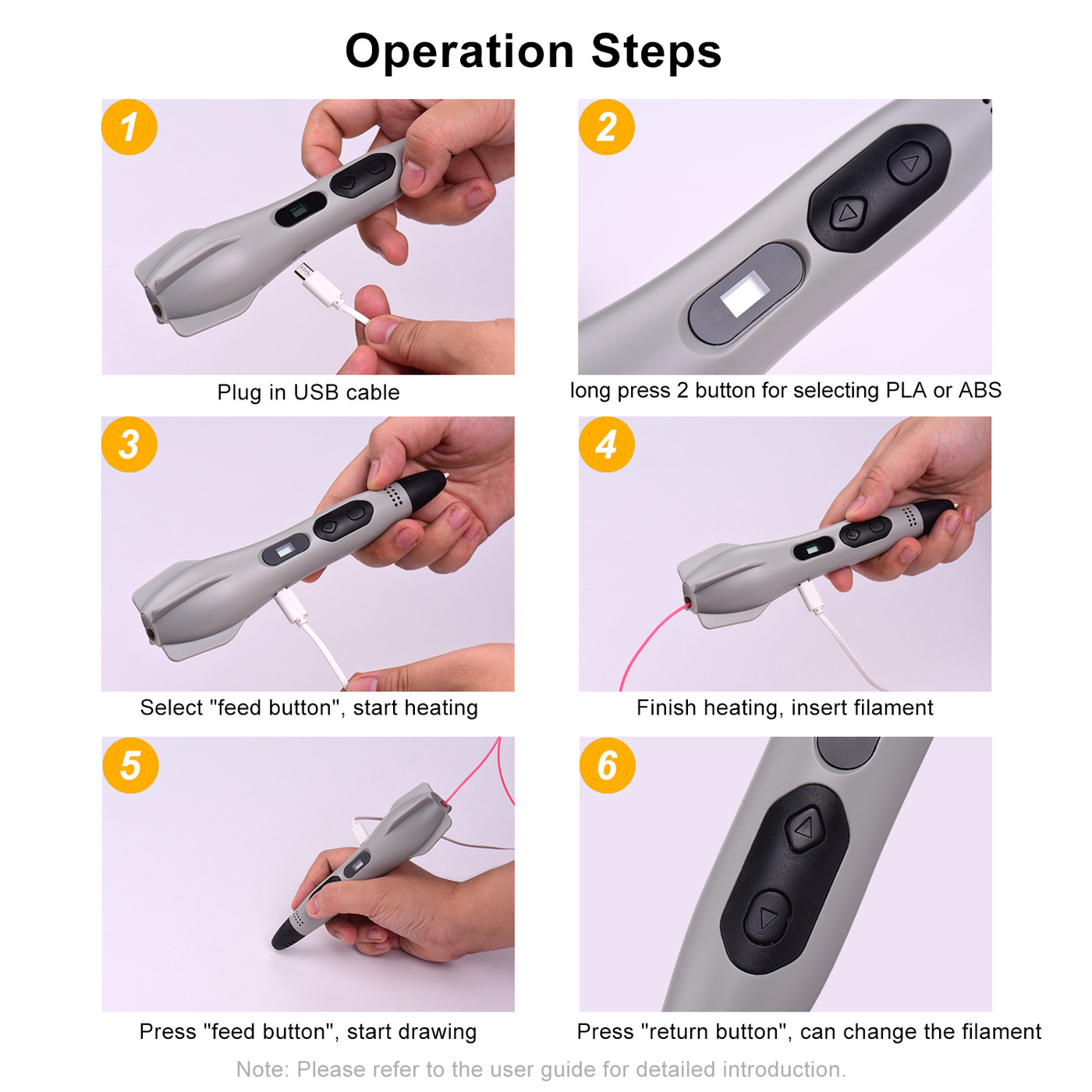 Operation Steps

1

Plug in USB cable

2

long press 2 button for selecting PLA or ABS

3

Select "feed button", start heating

4

Finish heating, insert filament

5

Press "feed button", start drawing

6

Press "return button", can change the filament

Note: Please refer to the user guide for detailed introduction.