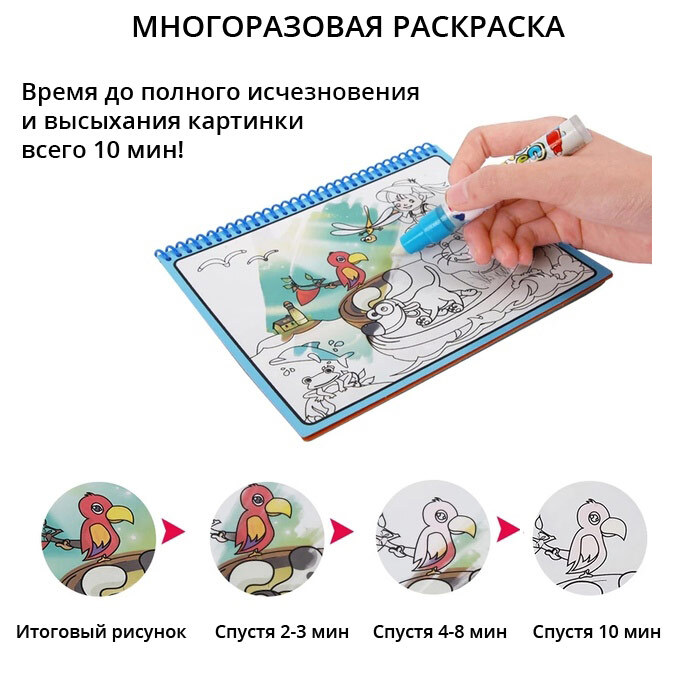 МНОГОРАЗОВАЯ РАСКРАСКА

Время до полного исчезновения и высыхания картинки всего 10 мин!

Итоговый рисунок

Спустя 2-3 мин

Спустя 4-8 мин

Спустя 10 мин