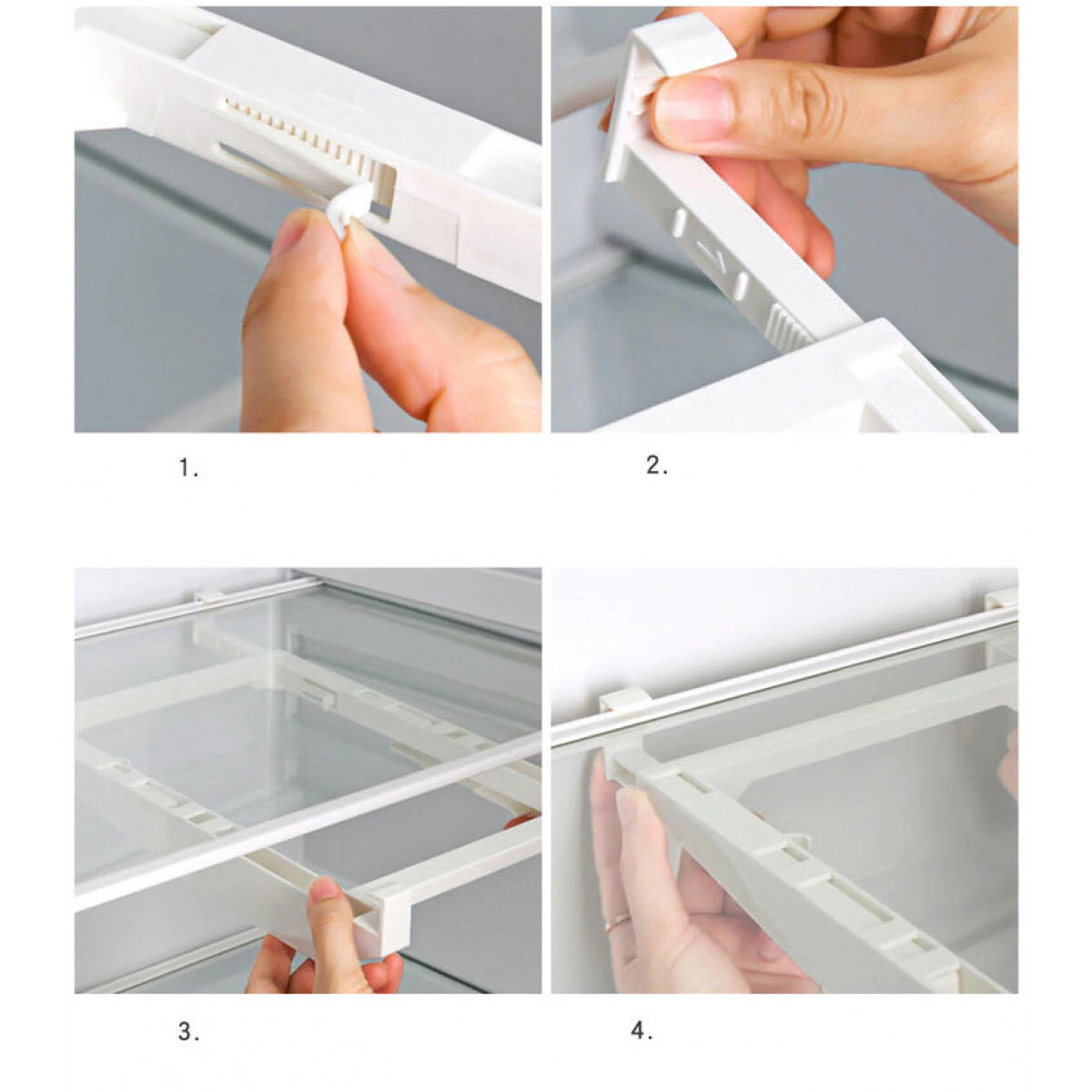 1.

2.

3.

4.