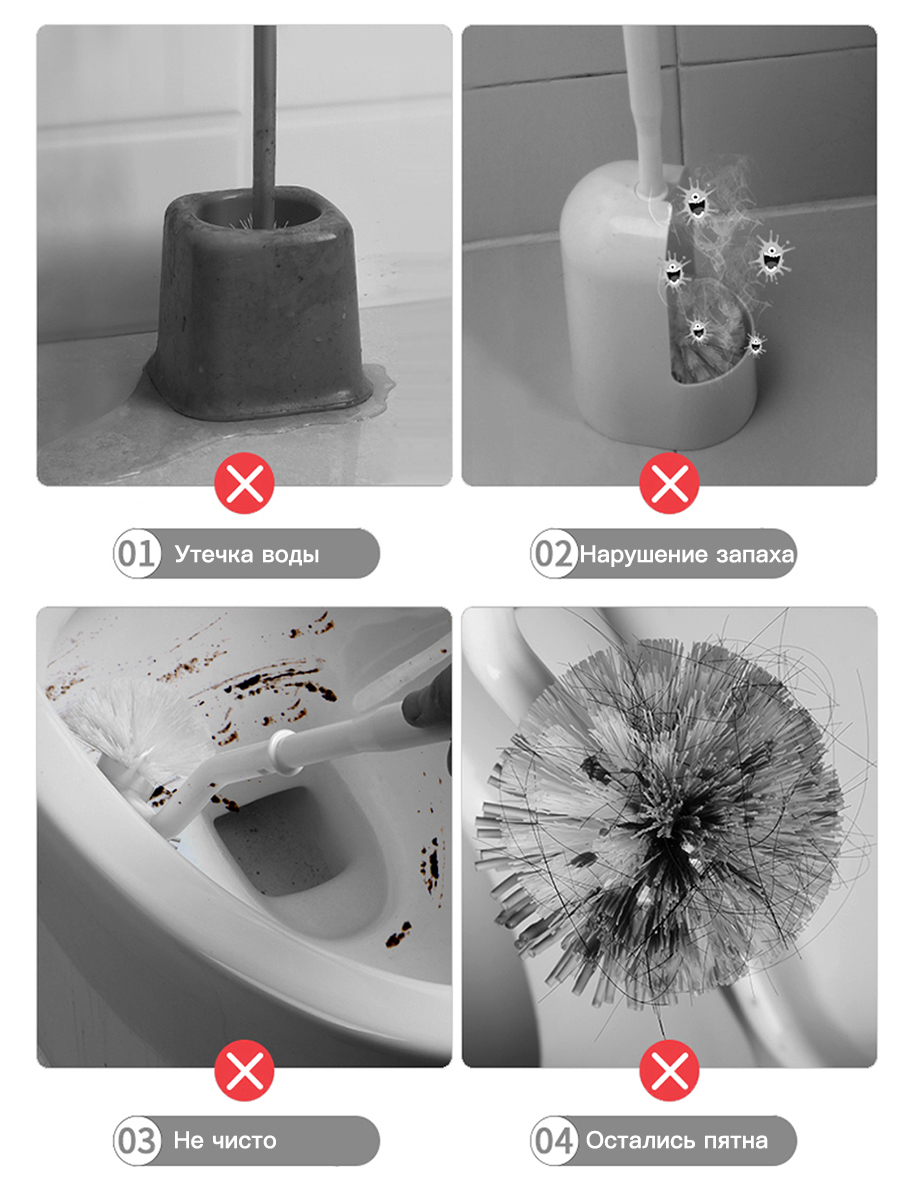 01 Утечка воды

02 Нарушение запаха

03 Не чисто

04 Остались пятна