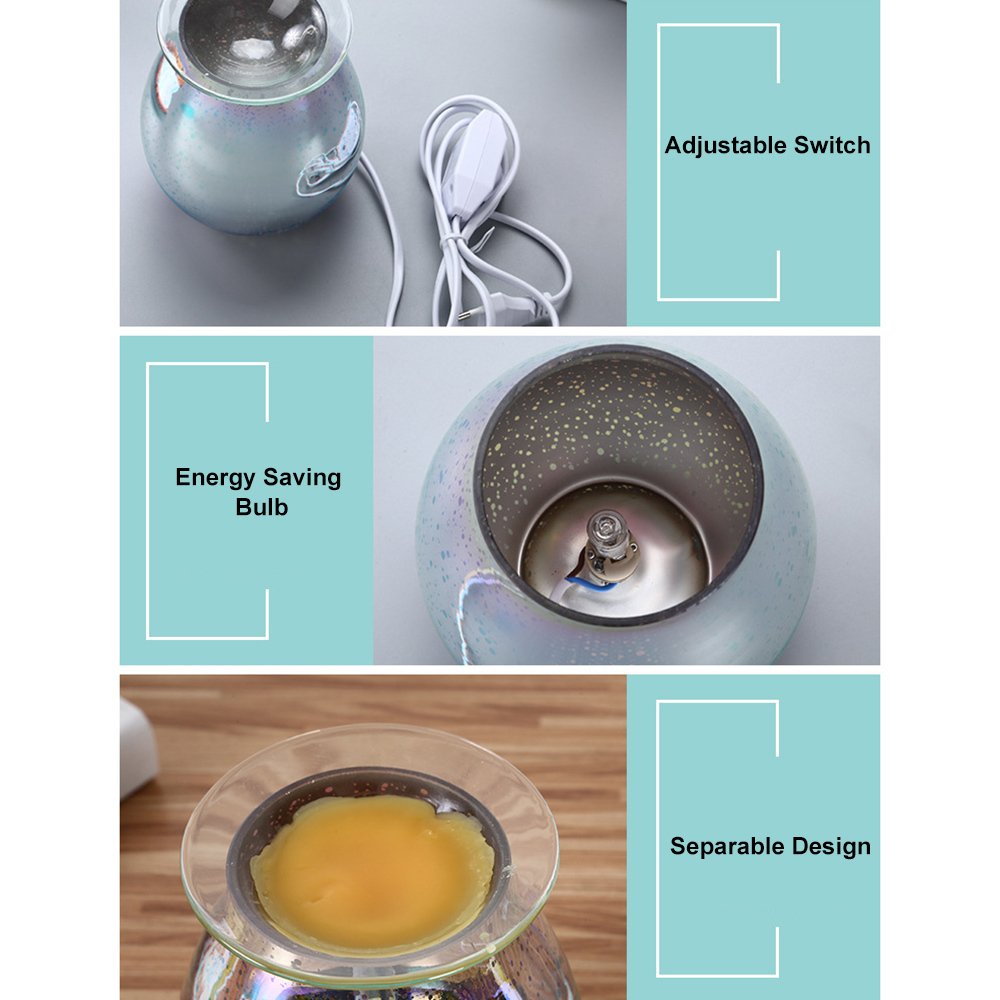 Adjustable Switch

Energy Saving Bulb

Separable Design