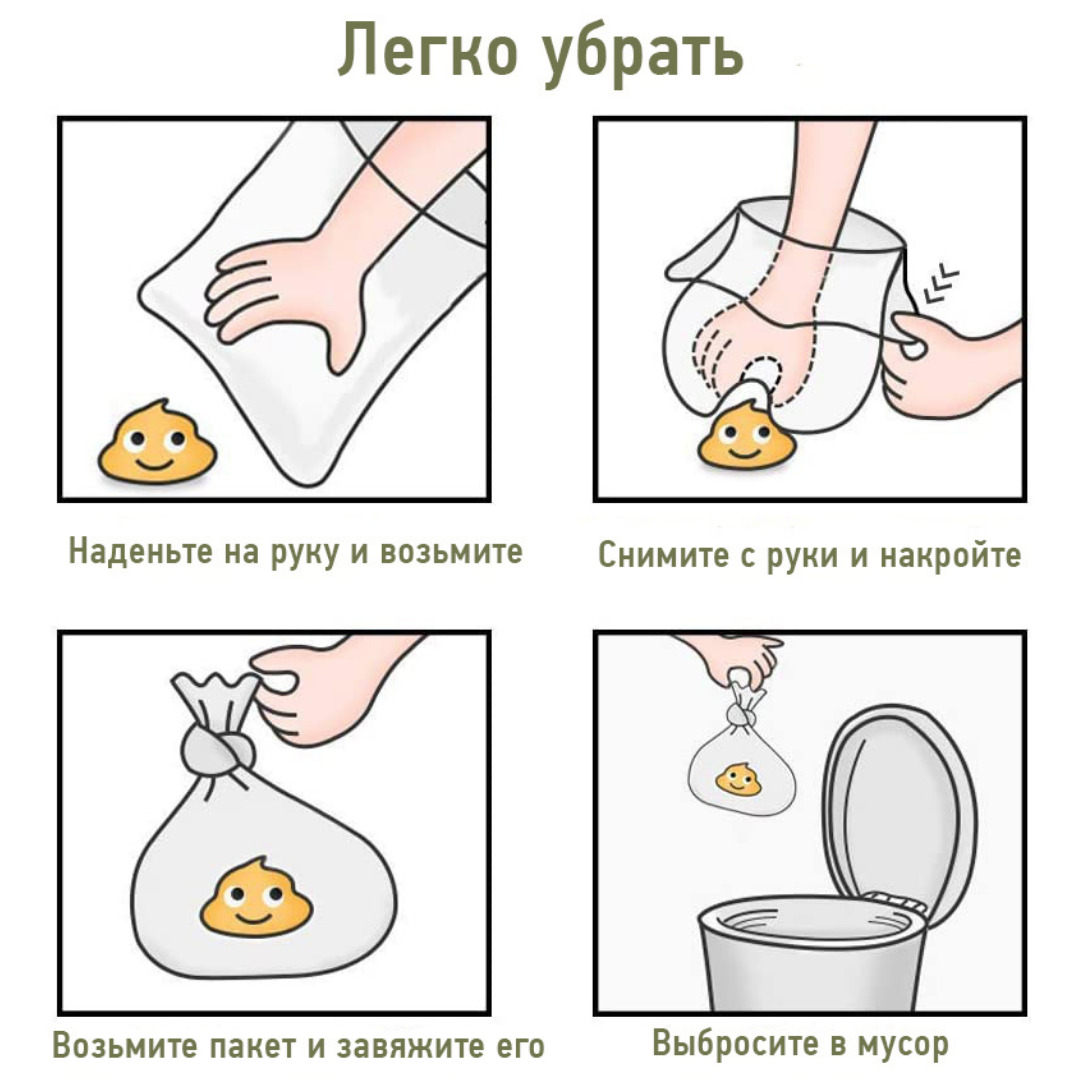 Легко убрать

Наденьте на руку и возьмите

Снимите с руки и накройте

Возьмите пакет и завяжите его

Выбросите в мусор