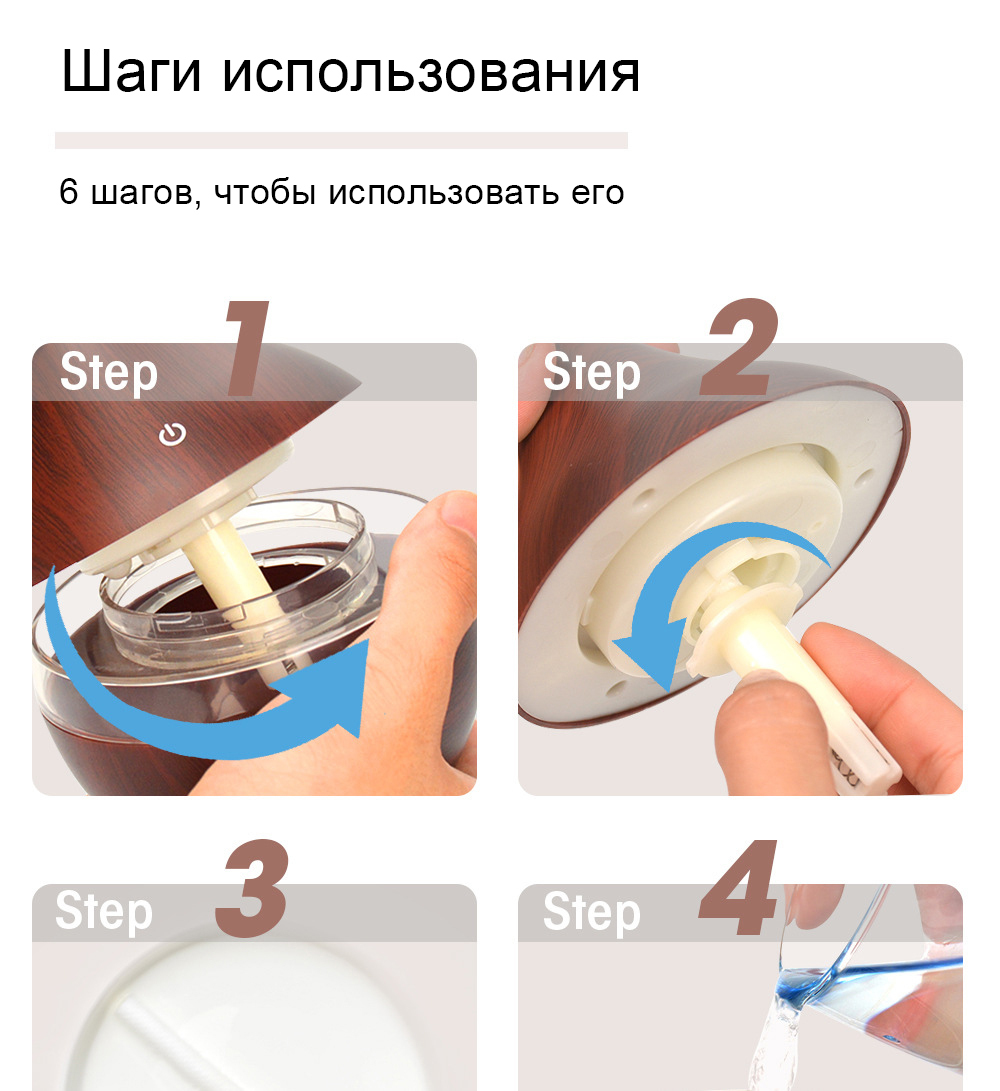 Шаги использования

6 шагов, чтобы использовать его

Step 1

Step 2

Step 3

Step 4