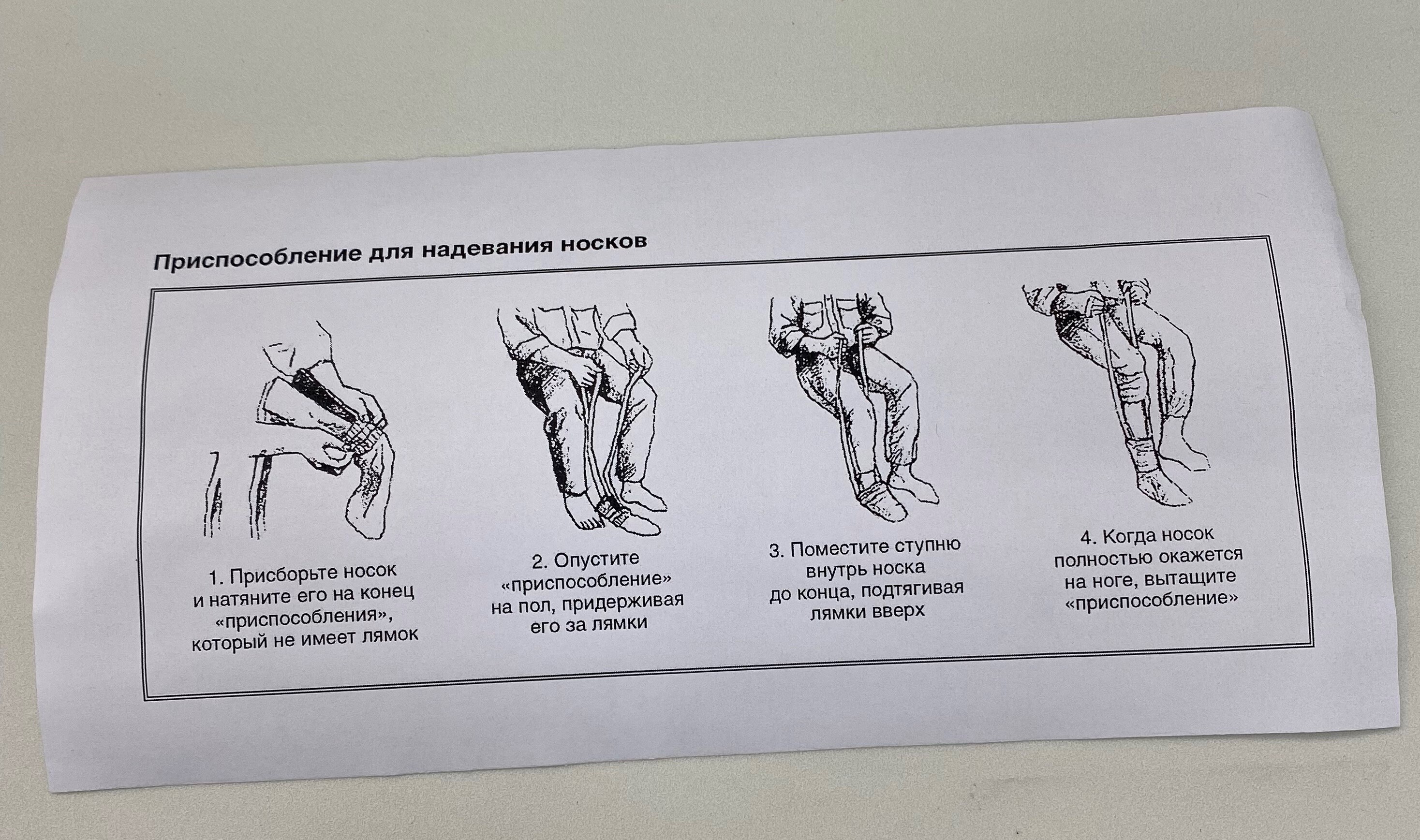 Приспособление для надевания носков

1. Присборьте носок и натяните его на конец «приспособления», который не имеет лямок

2. Опустите «приспособление» на пол, придерживая его за лямки

3. Поместите ступню внутрь носка до конца, подтягивая лямки вверх

4. Когда носок полностью окажется на ноге, вытащите «приспособление»