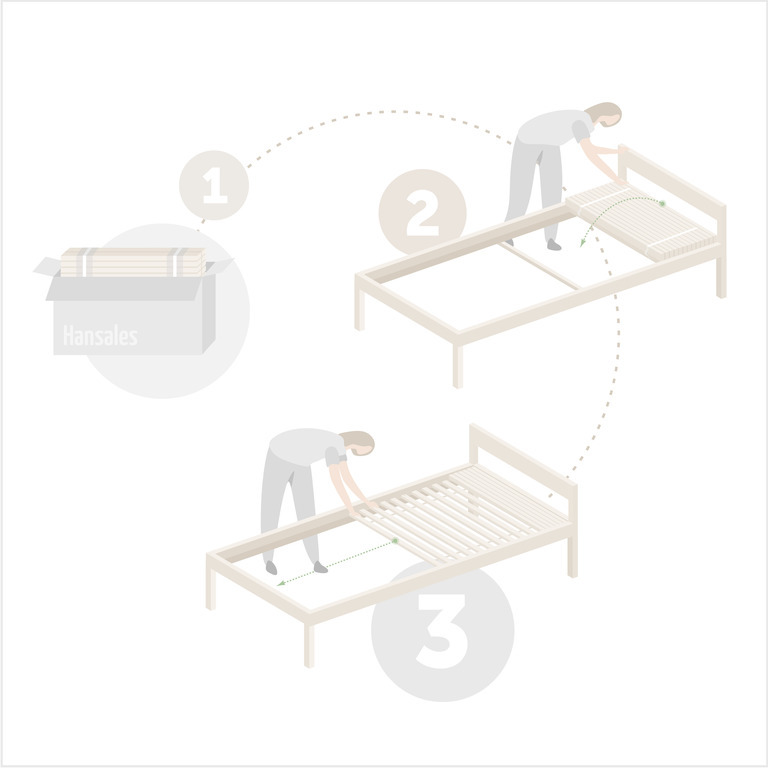 1

Hansales

2

3