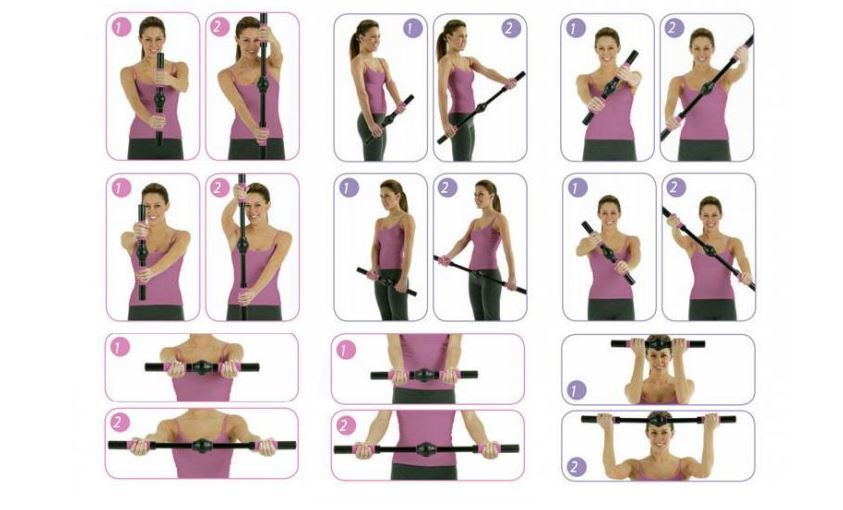 1
2
1
2
1
2
1
2
1
2
1
2
1
2
1
2
1
2