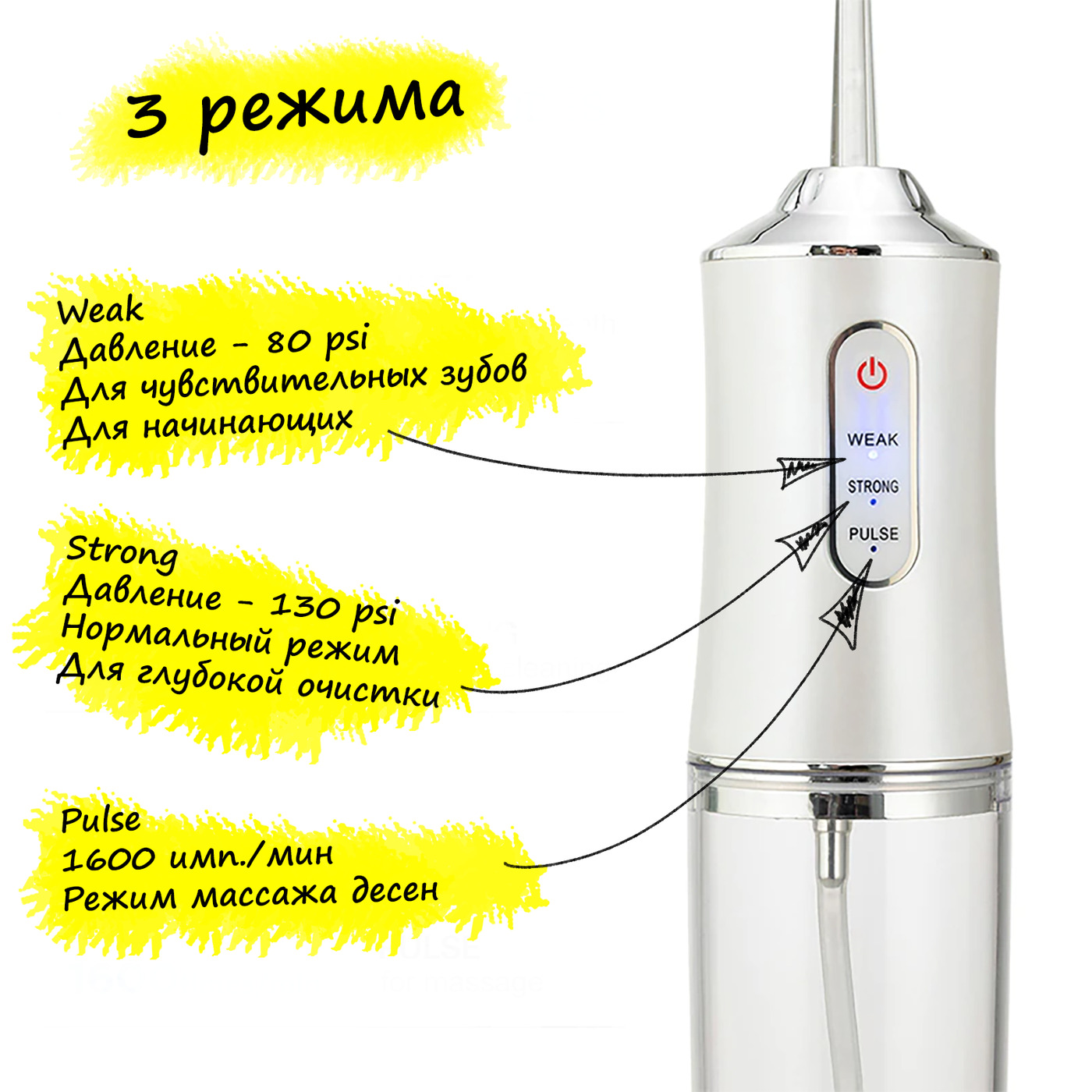 3 режима

Weak
Давление - 80 psi
Для чувствительных зубов
Для начинающих

Strong
Давление - 130 psi
Нормальный режим
Для глубокой очистки

Pulse
1600 имп./мин
Режим массажа десен

WEAK
STRONG
PULSE