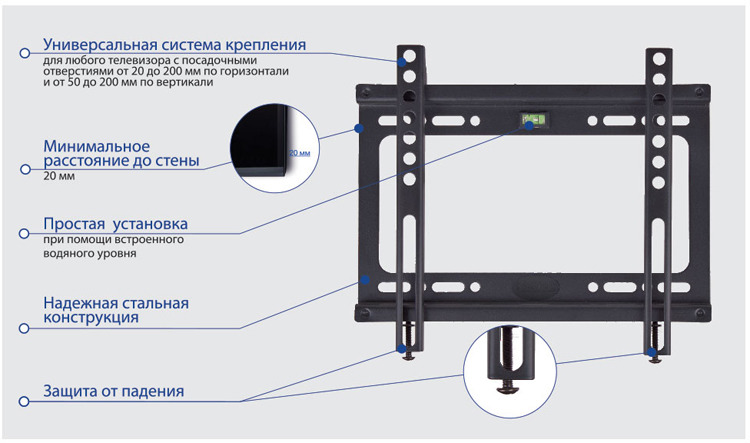 Универсальная система крепления
для любого телевизора с посадочными отверстиями от 20 до 200 мм по горизонтали и от 50 до 200 мм по вертикали

Минимальное расстояние до стены
20 мм

20 мм

Простая установка
при помощи встроенного водяного уровня

Надежная стальная конструкция

Защита от падения