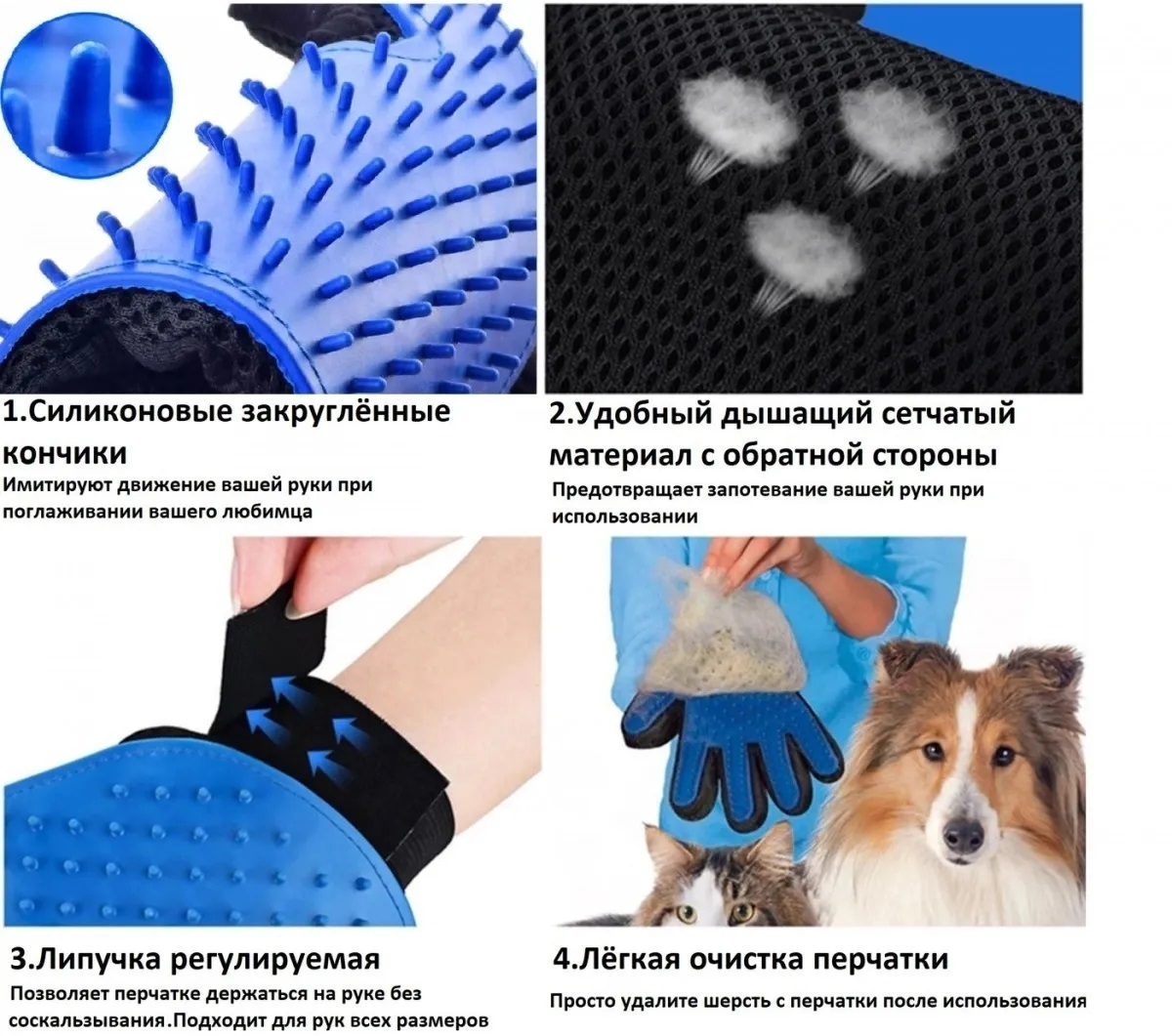 1.Силиконовые закруглённые кончики

Имитируют движение вашей руки при поглаживании вашего любимца

2.Удобный дышащий сетчатый материал с обратной стороны

Предотвращает запотевание вашей руки при использовании

3.Липучка регулируемая

Позволяет перчатке держаться на руке без соскальзывания.Подходит для рук всех размеров

4.Лёгкая очистка перчатки

Просто удалите шерсть с перчатки после использования