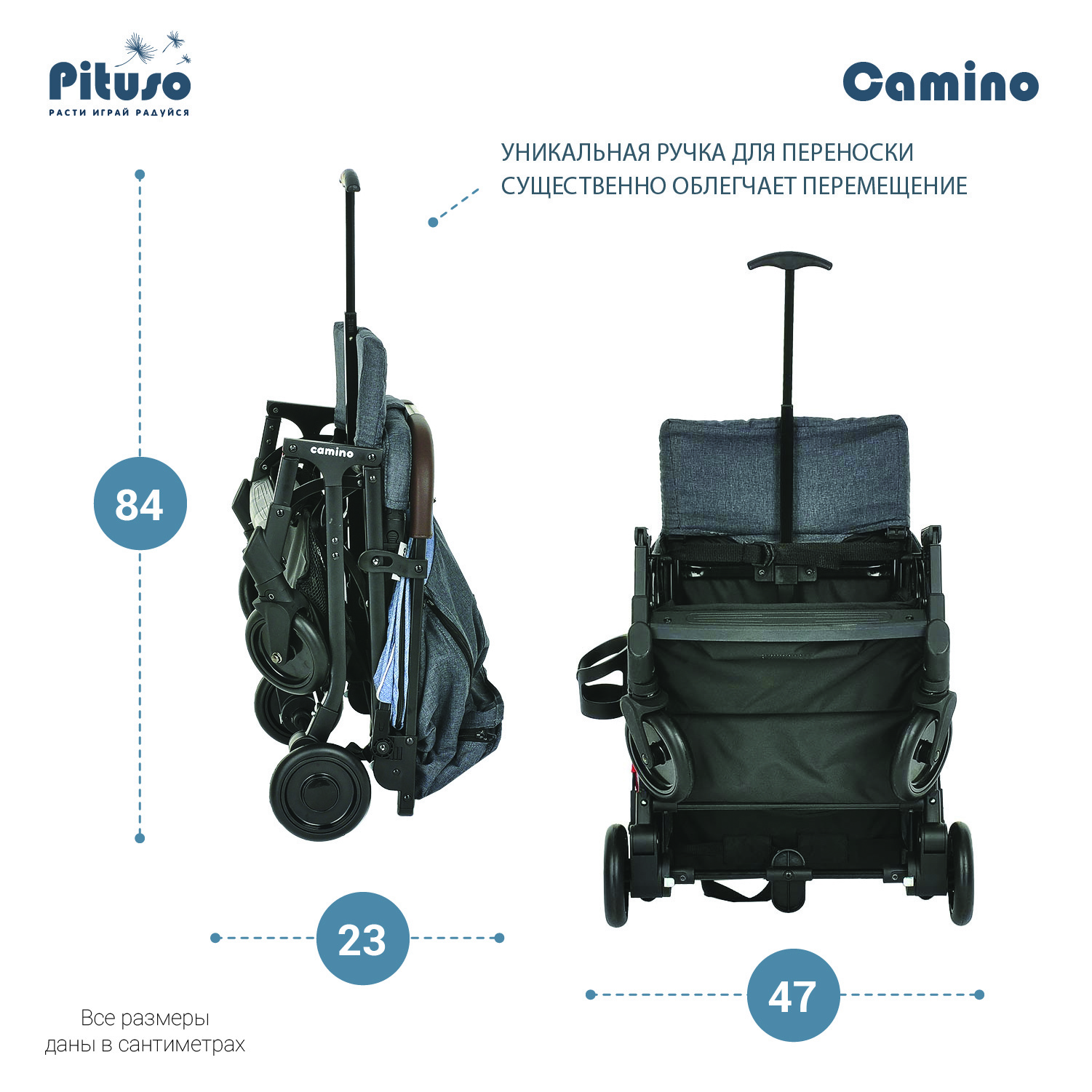 Pituso
РАСТИ ИГРАЙ РАДУЙСЯ

Camino

УНИКАЛЬНАЯ РУЧКА ДЛЯ ПЕРЕНОСКИ СУЩЕСТВЕННО ОБЛЕГЧАЕТ ПЕРЕМЕЩЕНИЕ

camino

84

23

47

Все размеры даны в сантиметрах