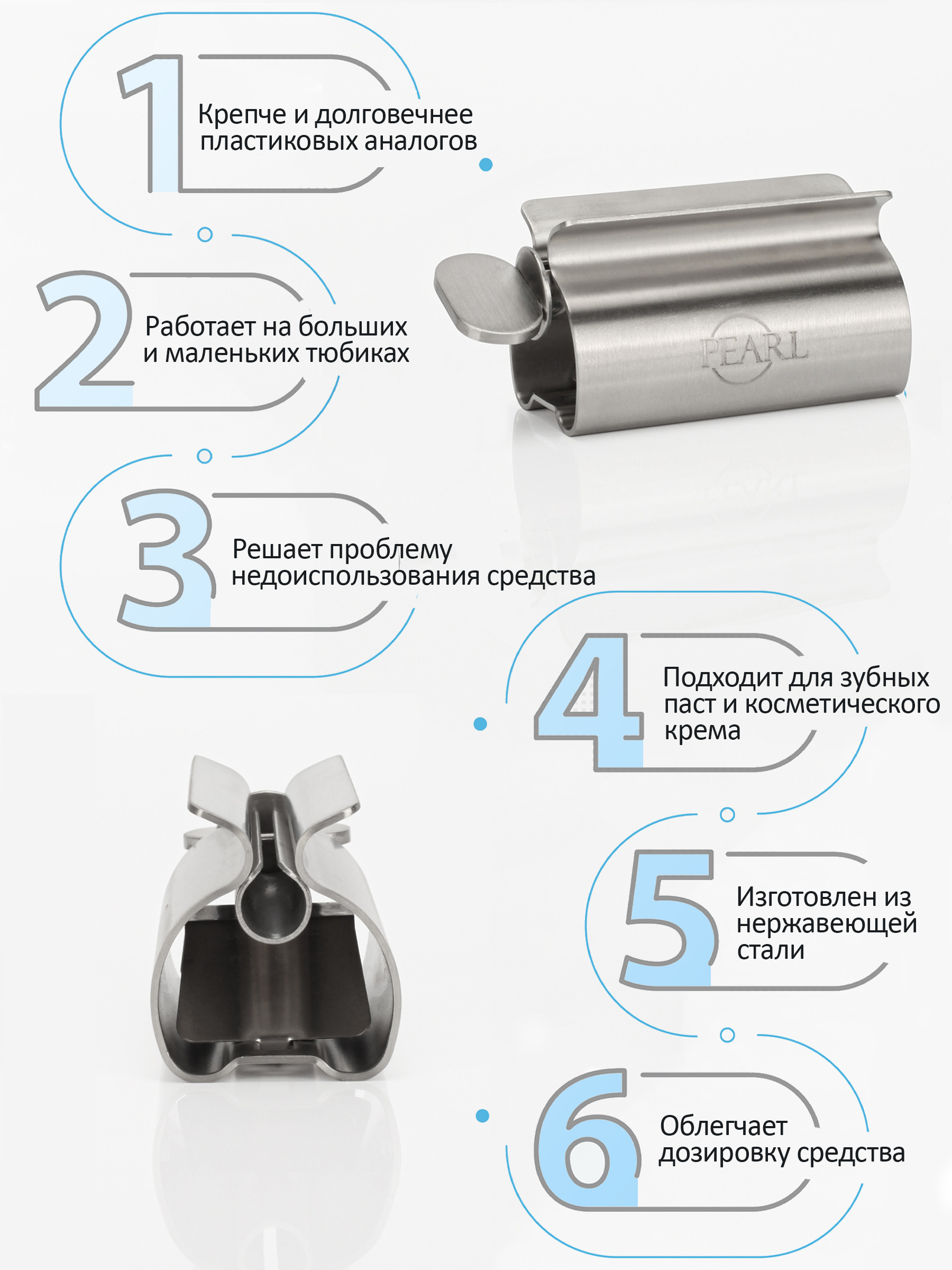 1
Крепче и долговечнее пластиковых аналогов

2
Работает на больших и маленьких тюбиках

PEARL

3
Решает проблему недоиспользования средства

4
Подходит для зубных паст и косметического крема

5
Изготовлен из нержавеющей стали

6
Облегчает дозировку средства