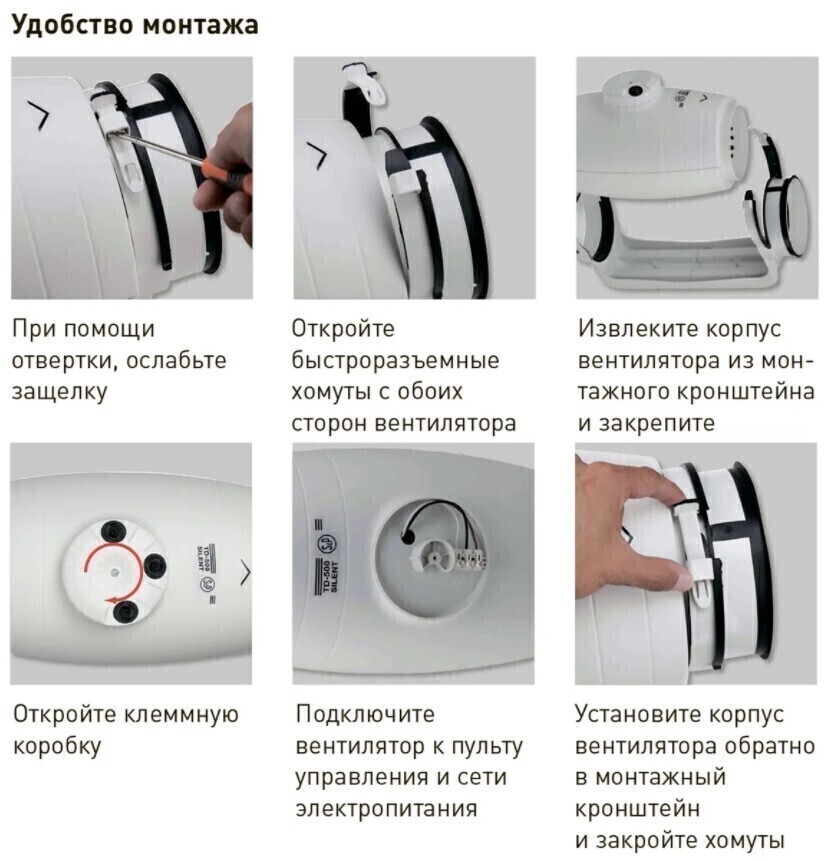 Удобство монтажа

При помощи отвертки, ослабьте защелку

Откройте быстроразъемные хомуты с обоих сторон вентилятора

Извлеките корпус вентилятора из монтажного кронштейна и закрепите

TD-500 SILENT

S&P

Откройте клеммную коробку

TD-500 SILENT

S&P

Подключите вентилятор к пульту управления и сети электропитания

Установите корпус вентилятора обратно в монтажный кронштейн и закройте хомуты