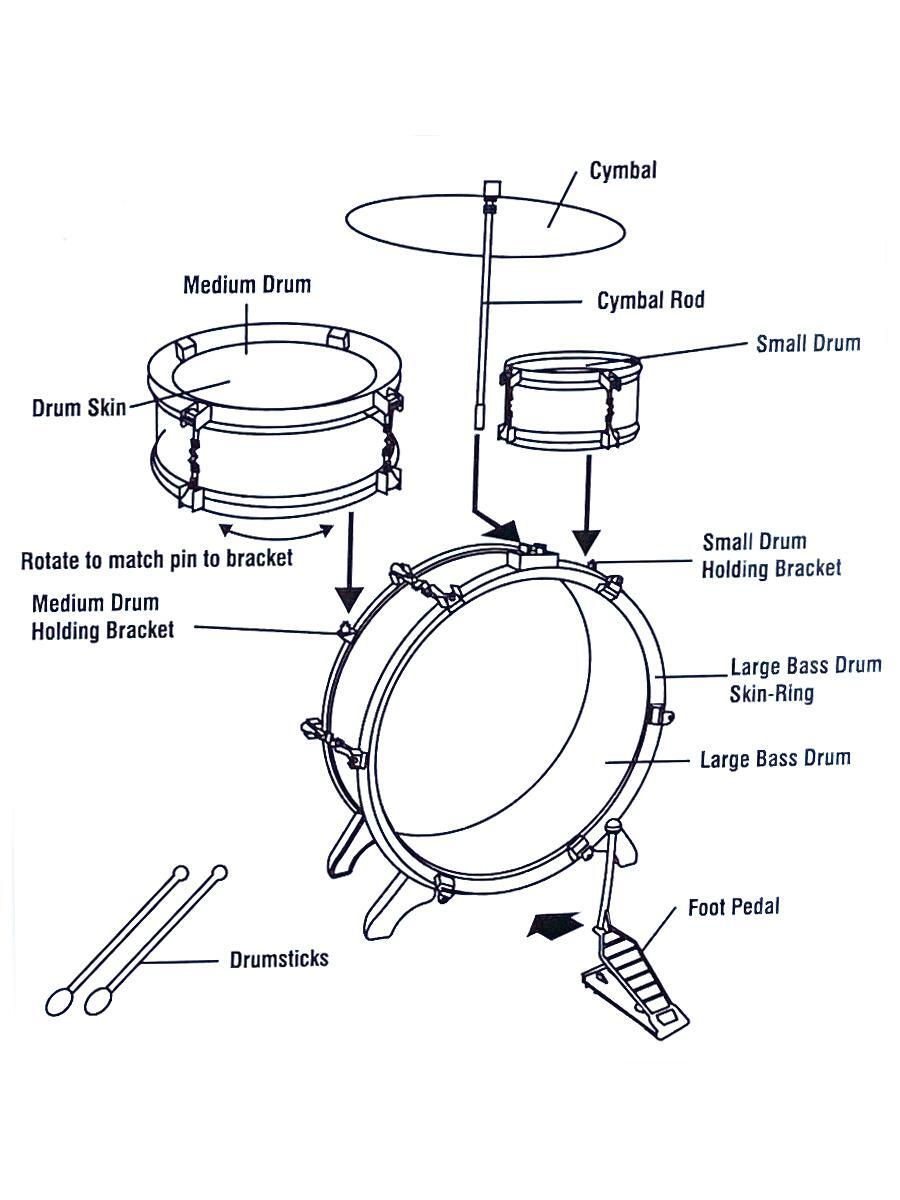 Cymbal

Medium Drum

Cymbal Rod

Small Drum

Drum Skin

Rotate to match pin to bracket

Small Drum Holding Bracket

Medium Drum Holding Bracket

Large Bass Drum Skin-Ring

Large Bass Drum

Foot Pedal

Drumsticks