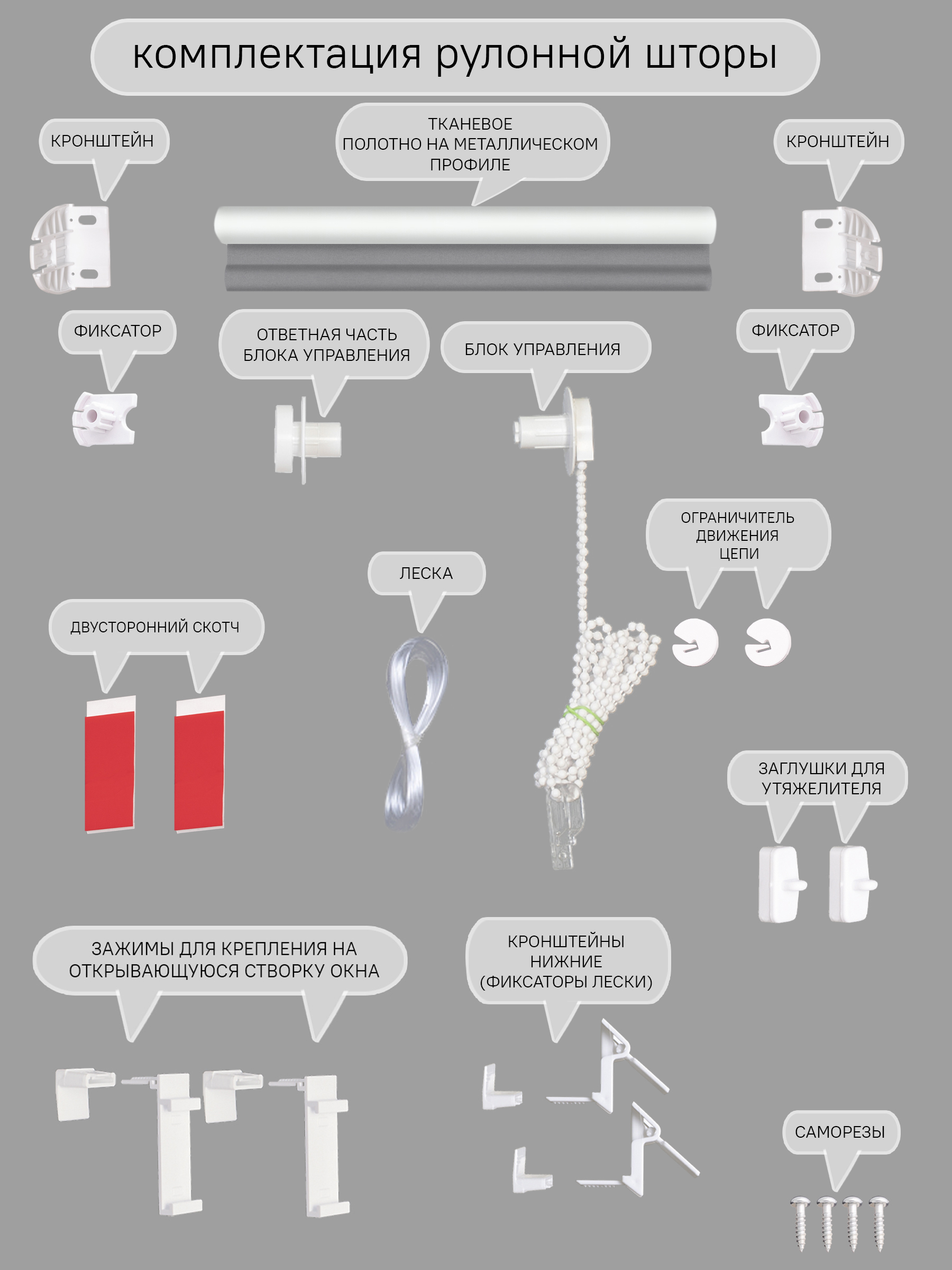 комплектация рулонной шторы

КРОНШТЕЙН

ТКАНЕВОЕ ПОЛОТНО НА МЕТАЛЛИЧЕСКОМ ПРОФИЛЕ

КРОНШТЕЙН

ФИКСАТОР

ОТВЕТНАЯ ЧАСТЬ БЛОКА УПРАВЛЕНИЯ

БЛОК УПРАВЛЕНИЯ

ФИКСАТОР

ОГРАНИЧИТЕЛЬ ДВИЖЕНИЯ ЦЕПИ

ЛЕСКА

ДВУСТОРОННИЙ СКОТЧ

ЗАГЛУШКИ ДЛЯ УТЯЖЕЛИТЕЛЯ

ЗАЖИМЫ ДЛЯ КРЕПЛЕНИЯ НА ОТКРЫВАЮЩУЮСЯ СТВОРКУ ОКНА

КРОНШТЕЙНЫ НИЖНИЕ (ФИКСАТОРЫ ЛЕСКИ)

САМОРЕЗЫ